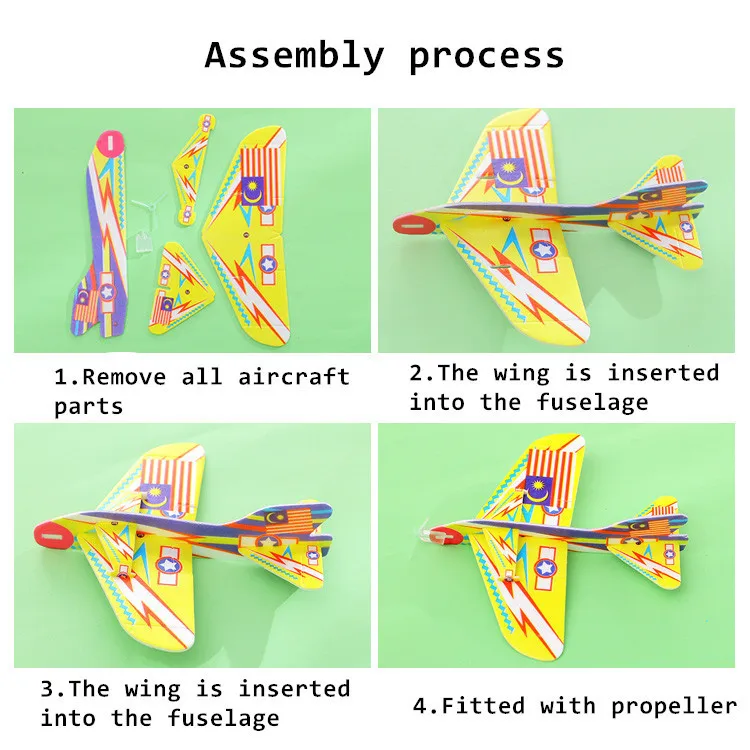 Assembly process

1.Remove all aircraft parts

2.The wing is inserted into the fuselage

3.The wing is inserted into the fuselage

4.Fitted with propeller