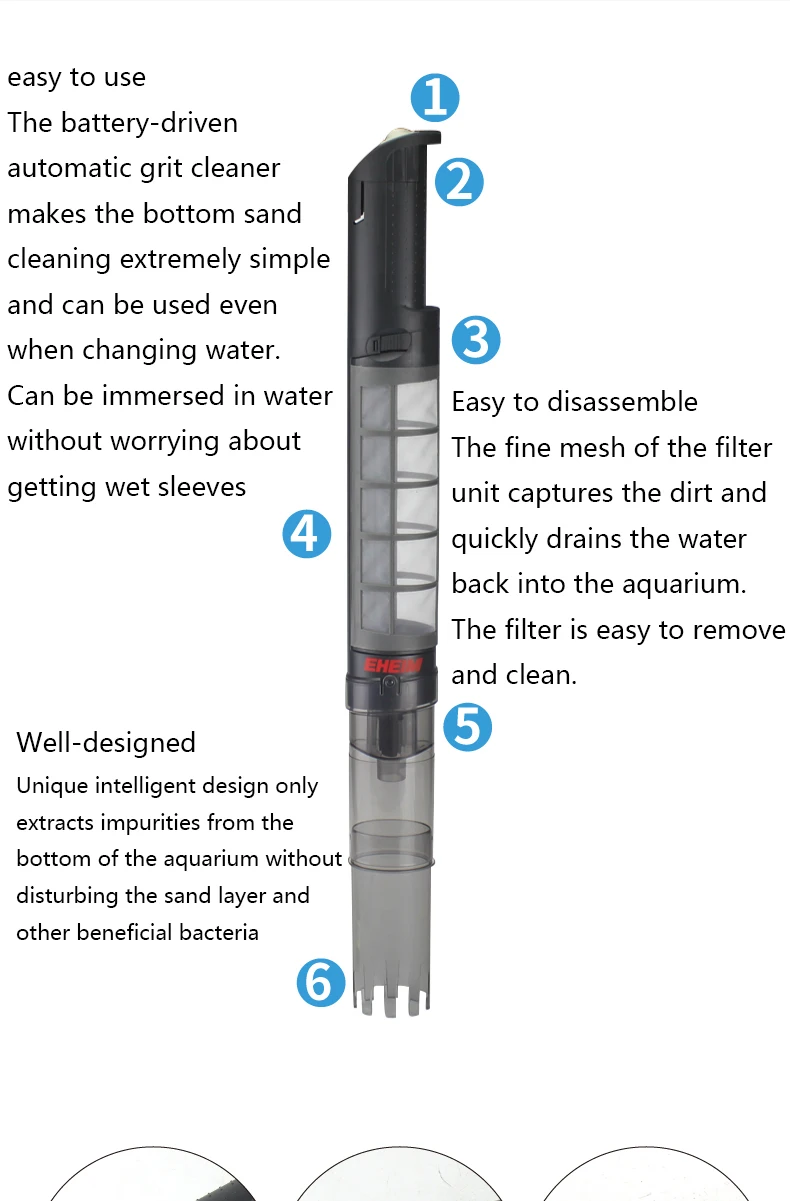 easy to use
The battery-driven automatic grit cleaner makes the bottom sand cleaning extremely simple and can be used even when changing water. Can be immersed in water without worrying about getting wet sleeves

1

2

3

Easy to disassemble
The fine mesh of the filter unit captures the dirt and quickly drains the water back into the aquarium. The filter is easy to remove and clean.

4

EHEIM

5

Well-designed
Unique intelligent design only extracts impurities from the bottom of the aquarium without disturbing the sand layer and other beneficial bacteria

6