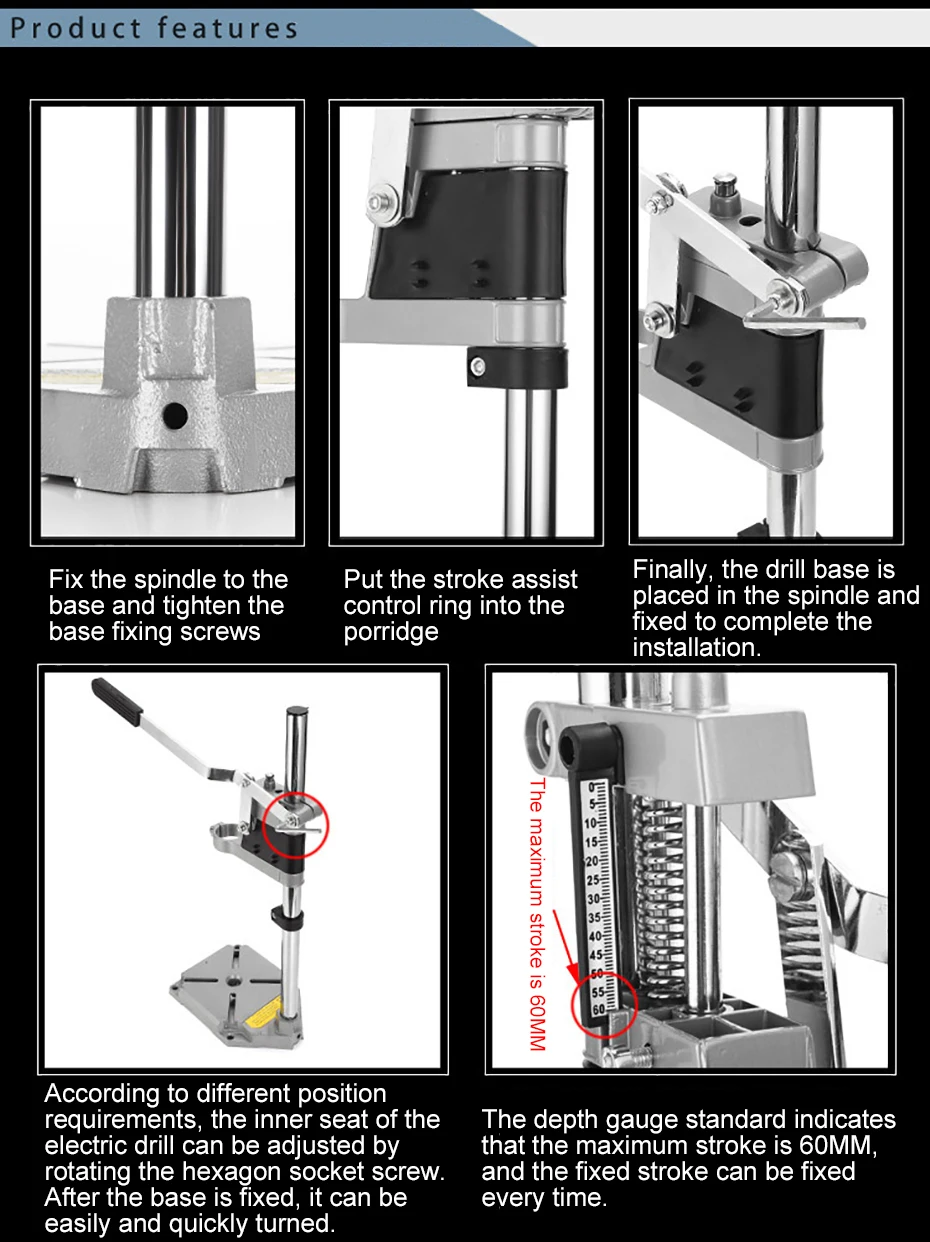 Product features

Fix the spindle to the base and tighten the base fixing screws

Put the stroke assist control ring into the porridge

Finally, the drill base is placed in the spindle and fixed to complete the installation.

The maximum stroke is 60MM

0
5
10
15
20
25
30
35
40
45
50
55
60

According to different position requirements, the inner seat of the electric drill can be adjusted by rotating the hexagon socket screw. After the base is fixed, it can be easily and quickly turned.

The depth gauge standard indicates that the maximum stroke is 60MM, and the fixed stroke can be fixed every time.