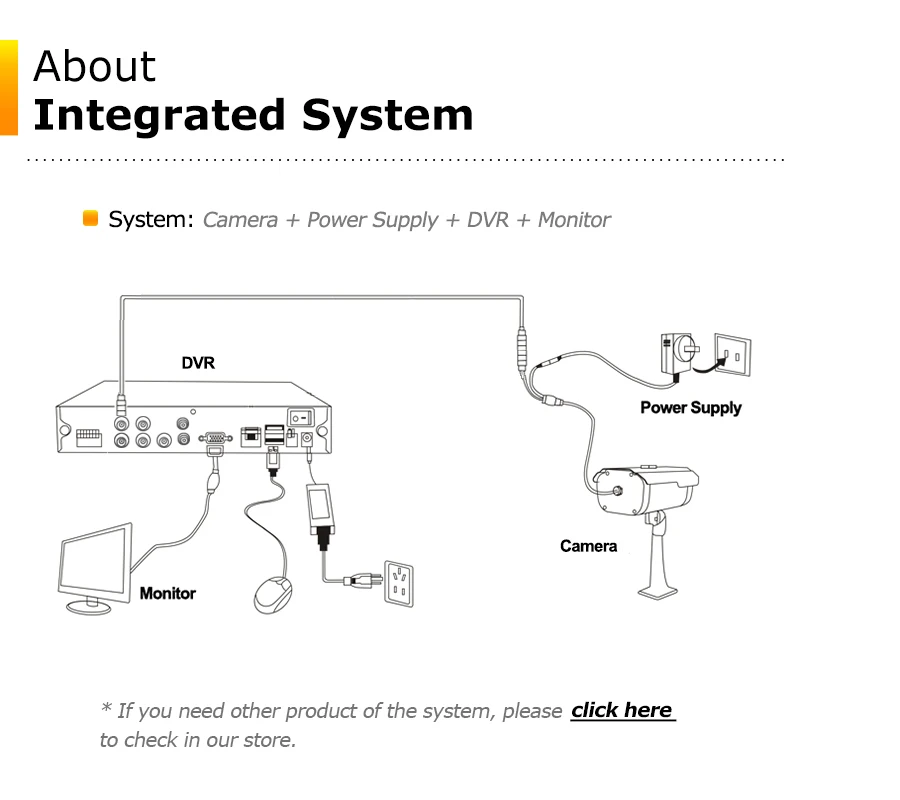 About
Integrated System

System: Camera + Power Supply + DVR + Monitor

DVR

Power Supply

Camera

Monitor

* If you need other product of the system, please click here to check in our store.