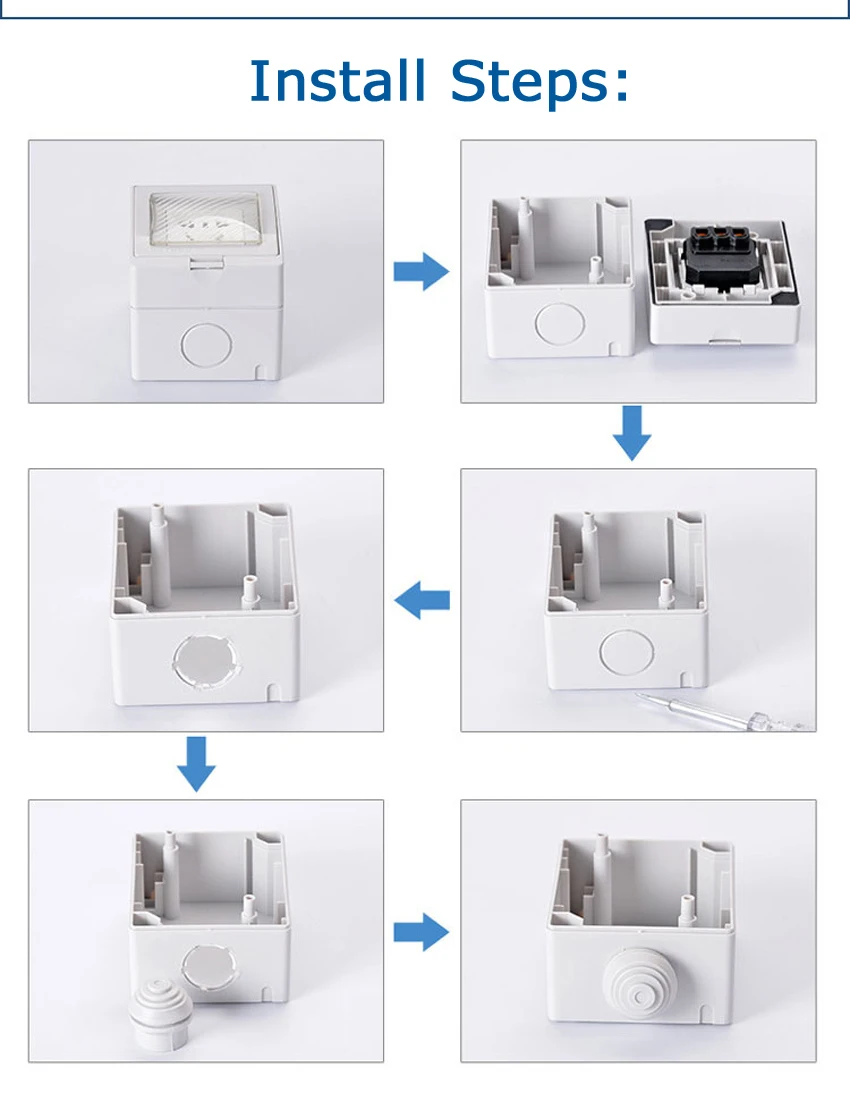 Install Steps: