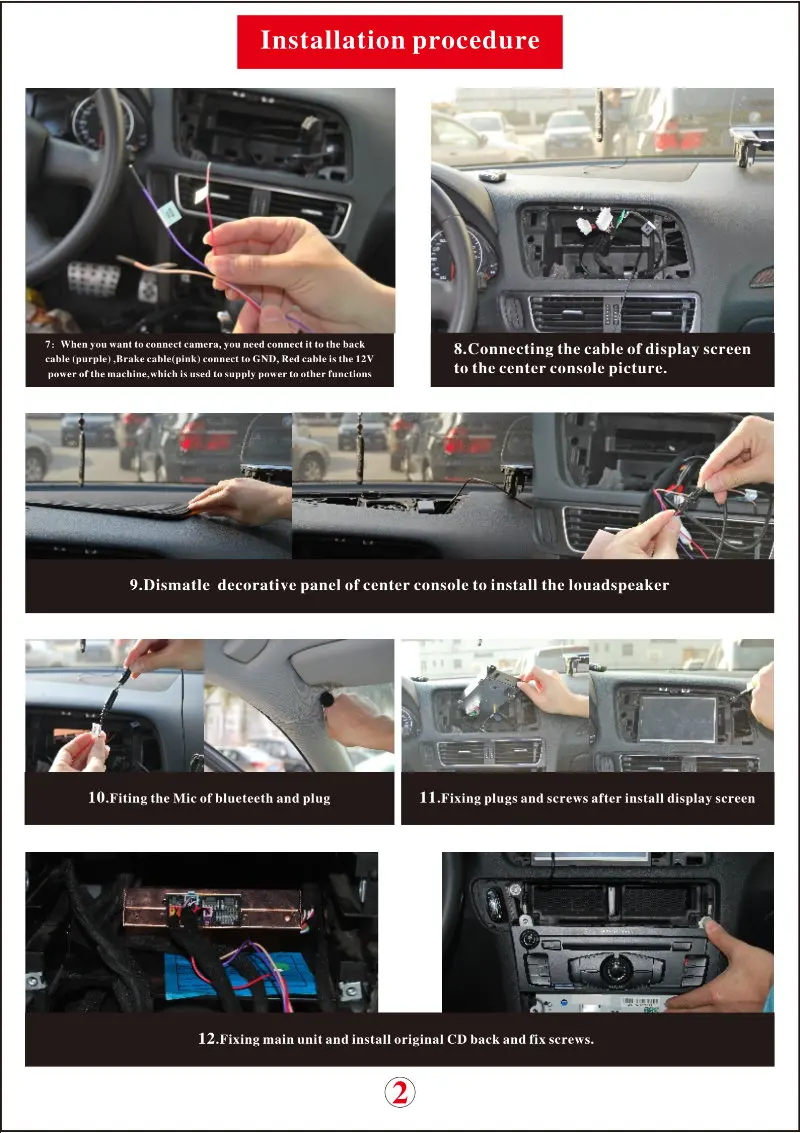 Installation procedure

7: When you want to connect camera, you need connect it to the back cable (purple) ,Brake cable(pink) connect to GND, Red cable is the 12V power of the machine,which is used to supply power to other functions

8.Connecting the cable of display screen to the center console picture.

9.Dismatle decorative panel of center console to install the louadspeaker

10.Fiting the Mic of blueteeth and plug

11.Fixing plugs and screws after install display screen

12.Fixing main unit and install original CD back and fix screws.

2