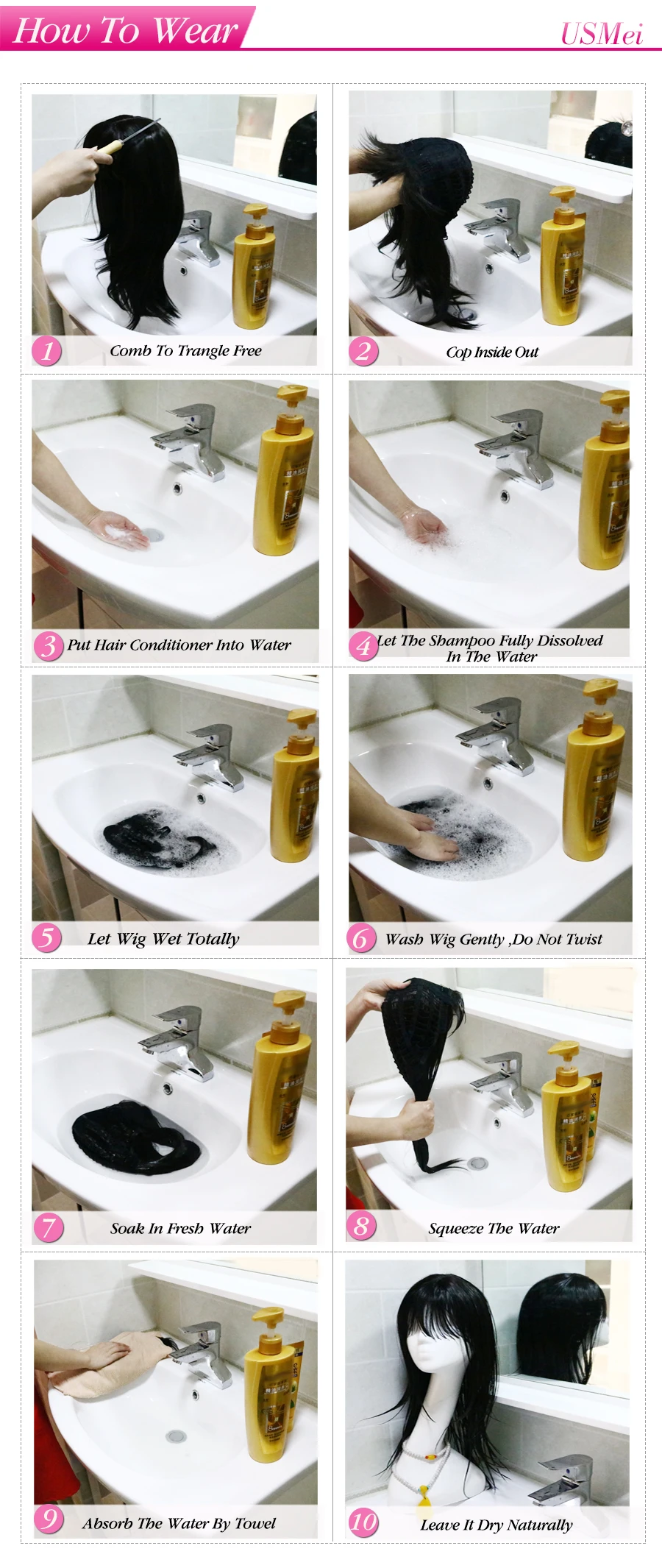 How To Wear

USMei

1 Comb To Trangle Free

2 Cop Inside Out

3 Put Hair Conditioner Into Water

4 Let The Shampoo Fully Dissolved In The Water

5 Let Wig Wet Totally

6 Wash Wig Gently ,Do Not Twist

7 Soak In Fresh Water

8 Squeeze The Water

9 Absorb The Water By Towel

10 Leave It Dry Naturally