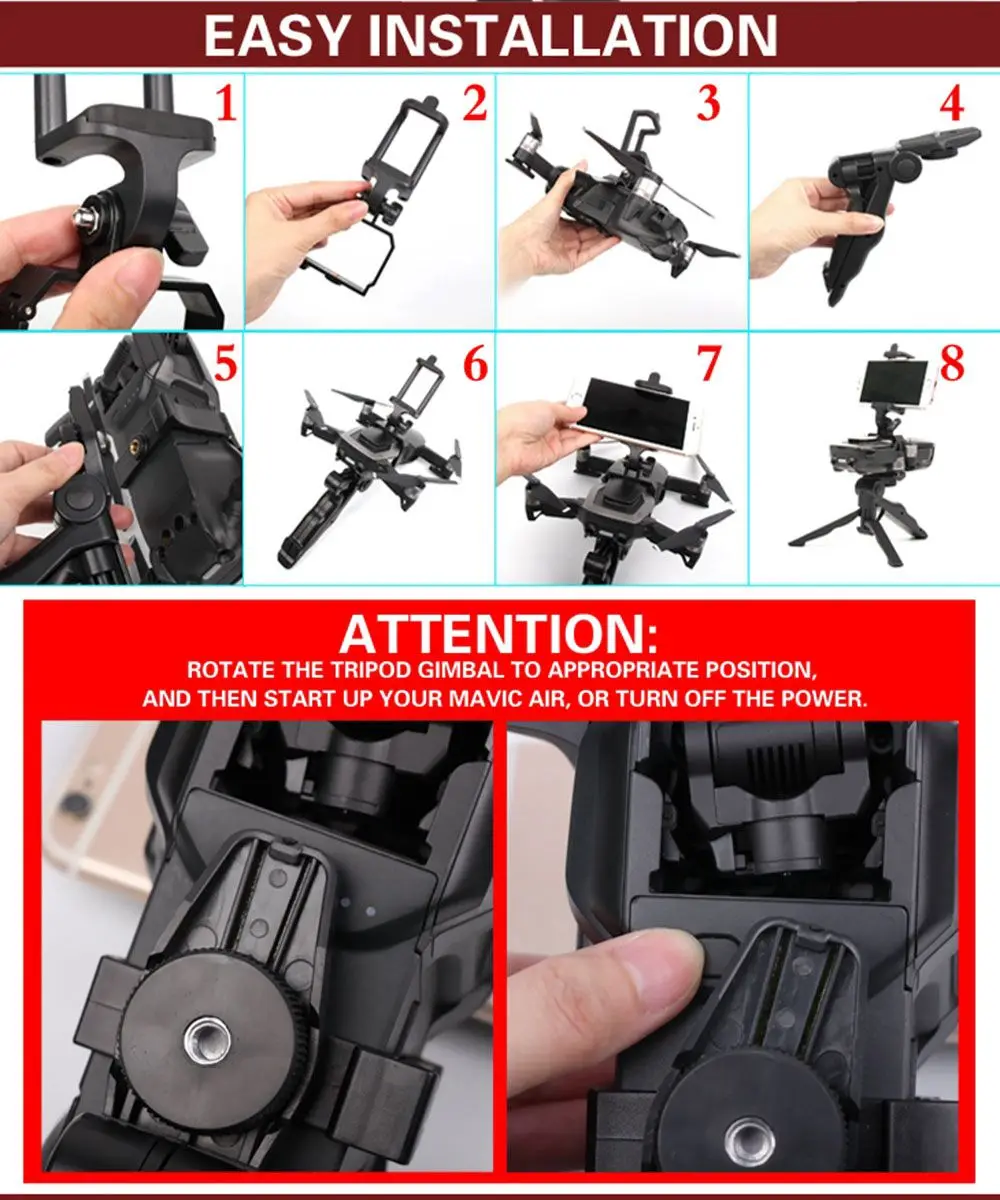 EASY INSTALLATION

1

2

3

4

5

6

7

8

ATTENTION:

ROTATE THE TRIPOD GIMBAL TO APPROPRIATE POSITION, AND THEN START UP YOUR MAVIC AIR, OR TURN OFF THE POWER.