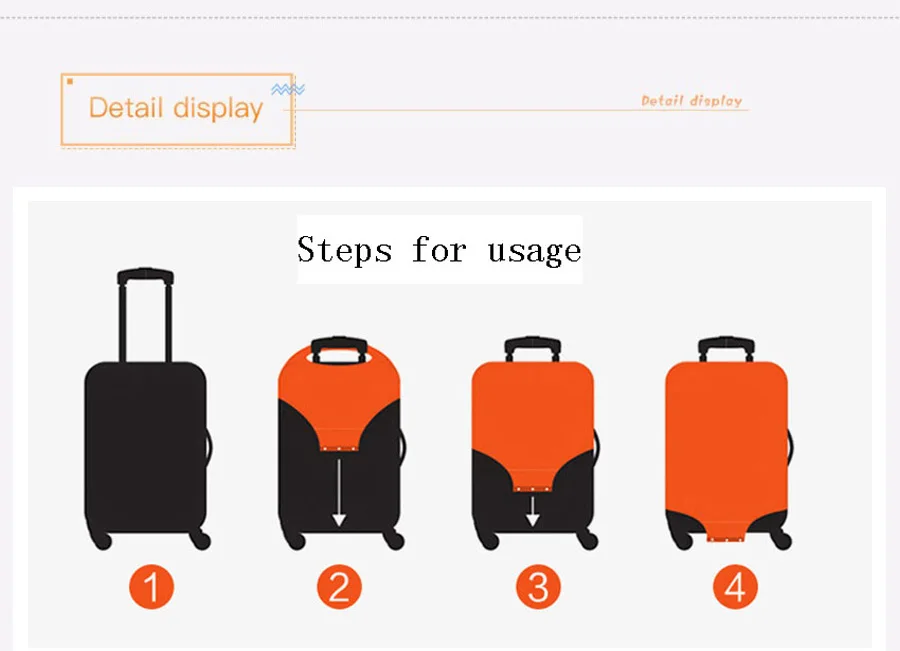 Detail display

Detail display

Steps for usage

1

2

3

4