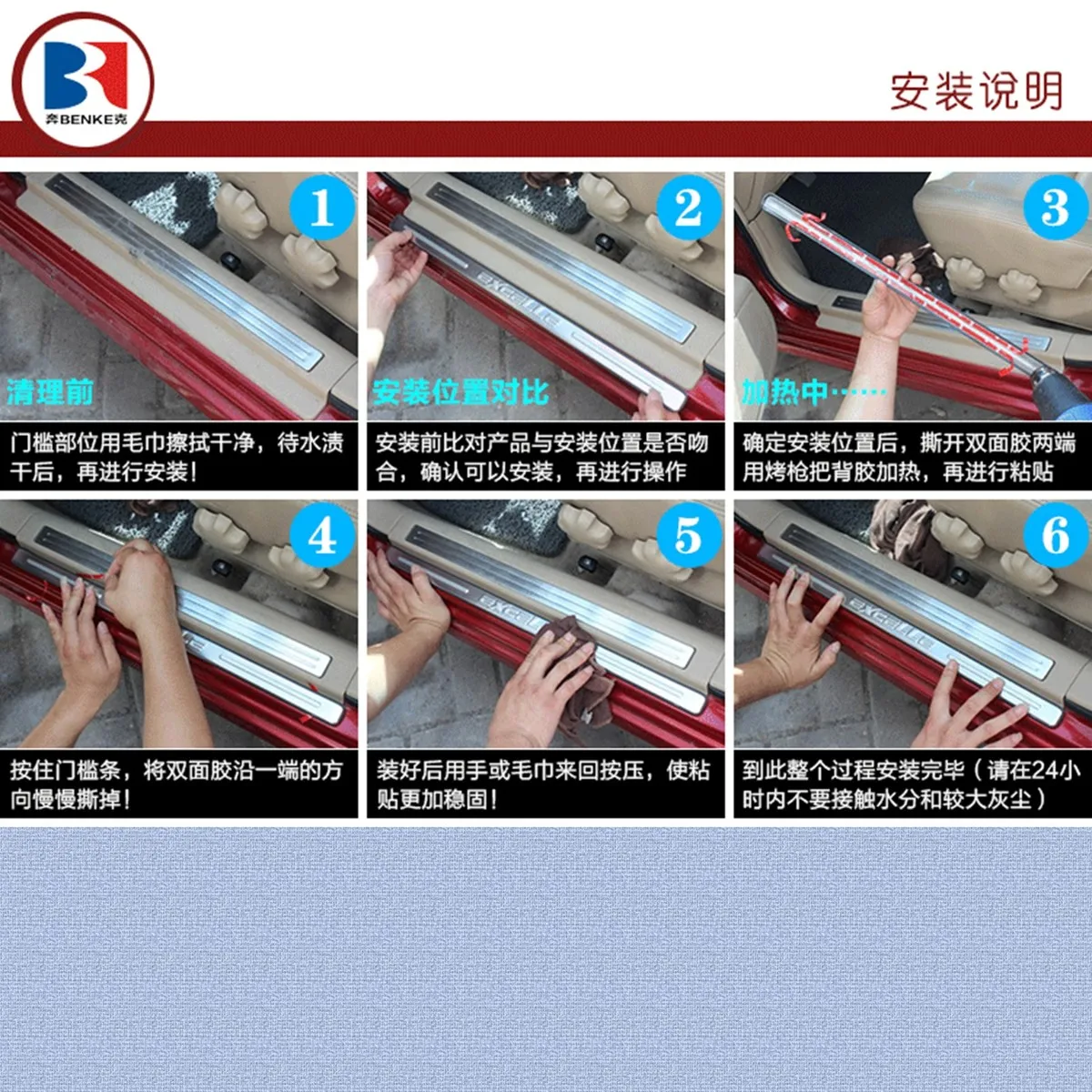 奔BENKE克

安装说明

1

清理前

门槛部位用毛巾擦拭干净，待水渍干后，再进行安装！

2

EXCELLE

安装位置对比

安装前比对产品与安装位置是否吻合，确认可以安装，再进行操作

3

加热中……

确定安装位置后，撕开双面胶两端用烤枪把背胶加热，再进行粘贴

4

按住门槛条，将双面胶沿一端的方向慢慢撕掉！

5

EXCELLE

装好后用手或毛巾来回按压，使粘贴更加稳固！

6

EXCELLE

到此整个过程安装完毕（请在24小时内不要接触水分和较大灰尘）