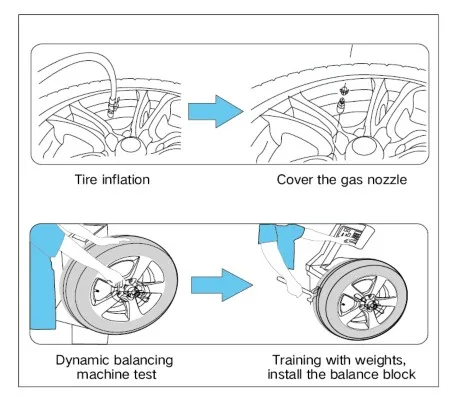 Tire inflation

Cover the gas nozzle

Dynamic balancing machine test

Training with weights, install the balance block