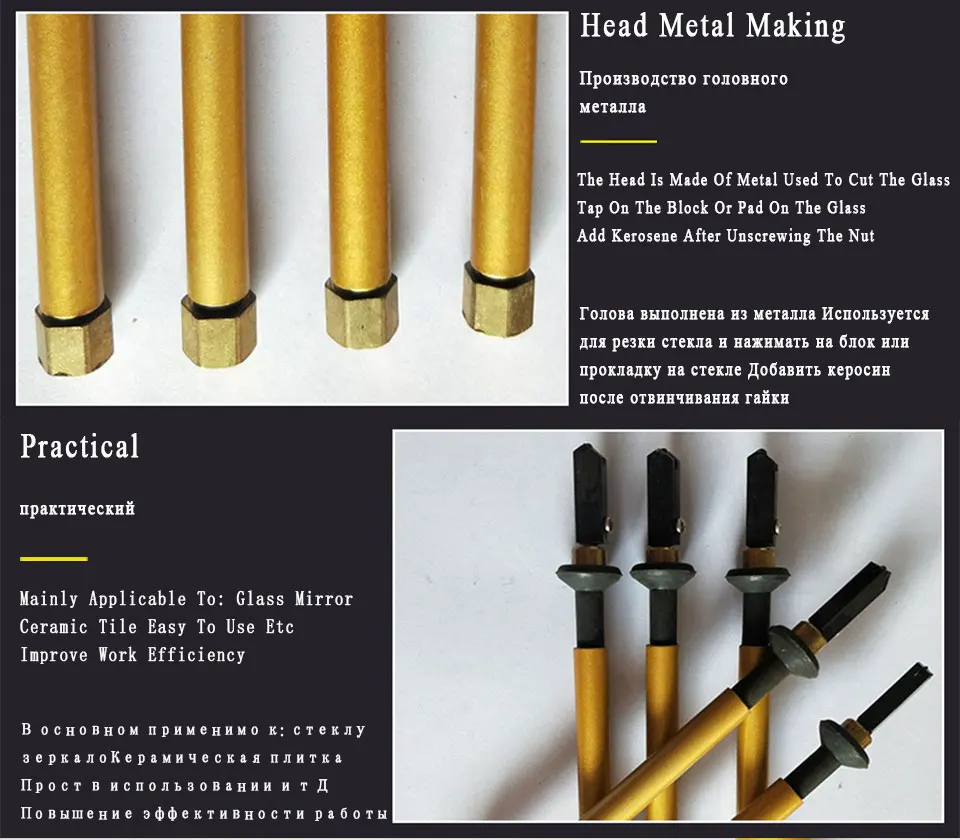 Head Metal Making

Производство головного металла

The Head Is Made Of Metal Used To Cut The Glass
Tap On The Block Or Pad On The Glass
Add Kerosene After Unscrewing The Nut

Голова выполнена из металла Используется для резки стекла и нажимать на блок или прокладку на стекле Добавить керосин после отвинчивания гайки

Practical

практический

Mainly Applicable To: Glass Mirror Ceramic Tile Easy To Use Etc
Improve Work Efficiency

В основном применимо к: стеклу зеркалоКерамическая плитка
Прост в использовании и т Д
Повышение эффективности работы