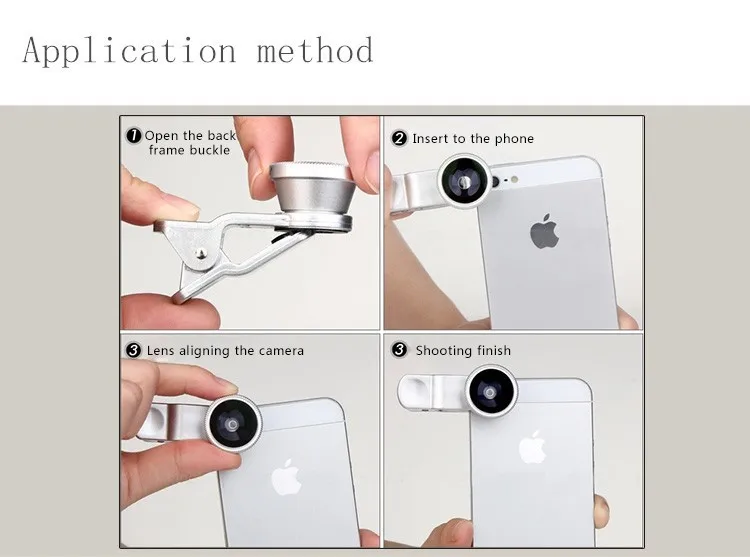 Application method

1 Open the back frame buckle

2 Insert to the phone

3 Lens aligning the camera

3 Shooting finish