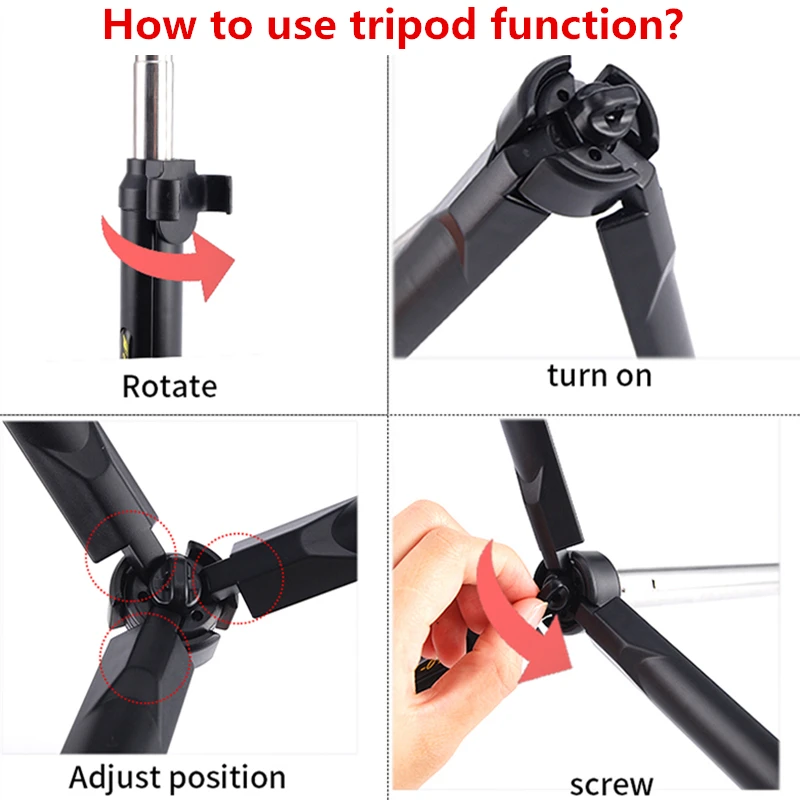 How to use tripod function?

Rotate

turn on

Adjust position

screw