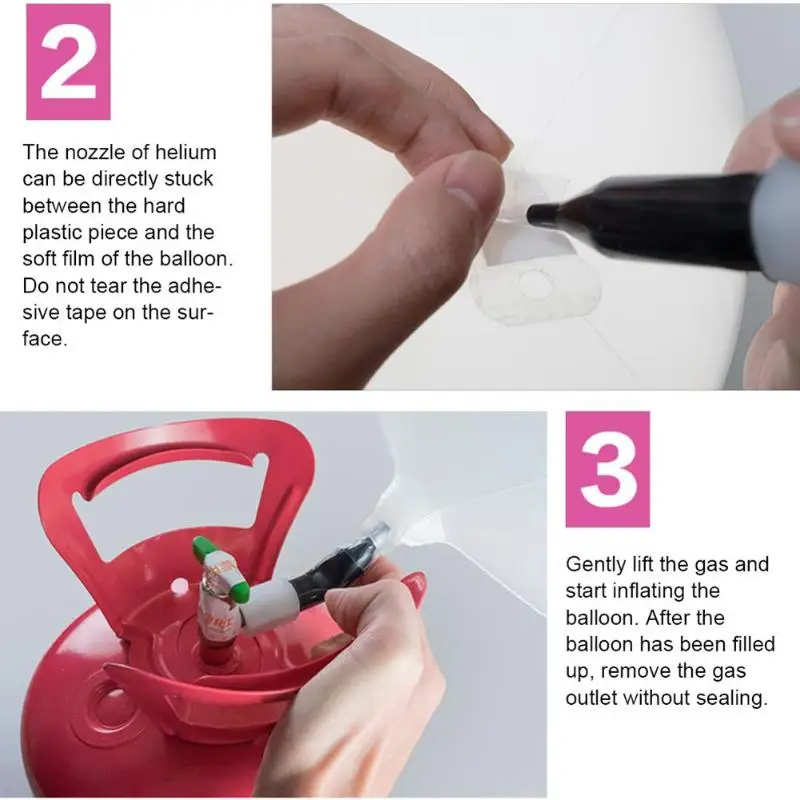 2

The nozzle of helium can be directly stuck between the hard plastic piece and the soft film of the balloon. Do not tear the adhesive tape on the surface.

3

Gently lift the gas and start inflating the balloon. After the balloon has been filled up, remove the gas outlet without sealing.