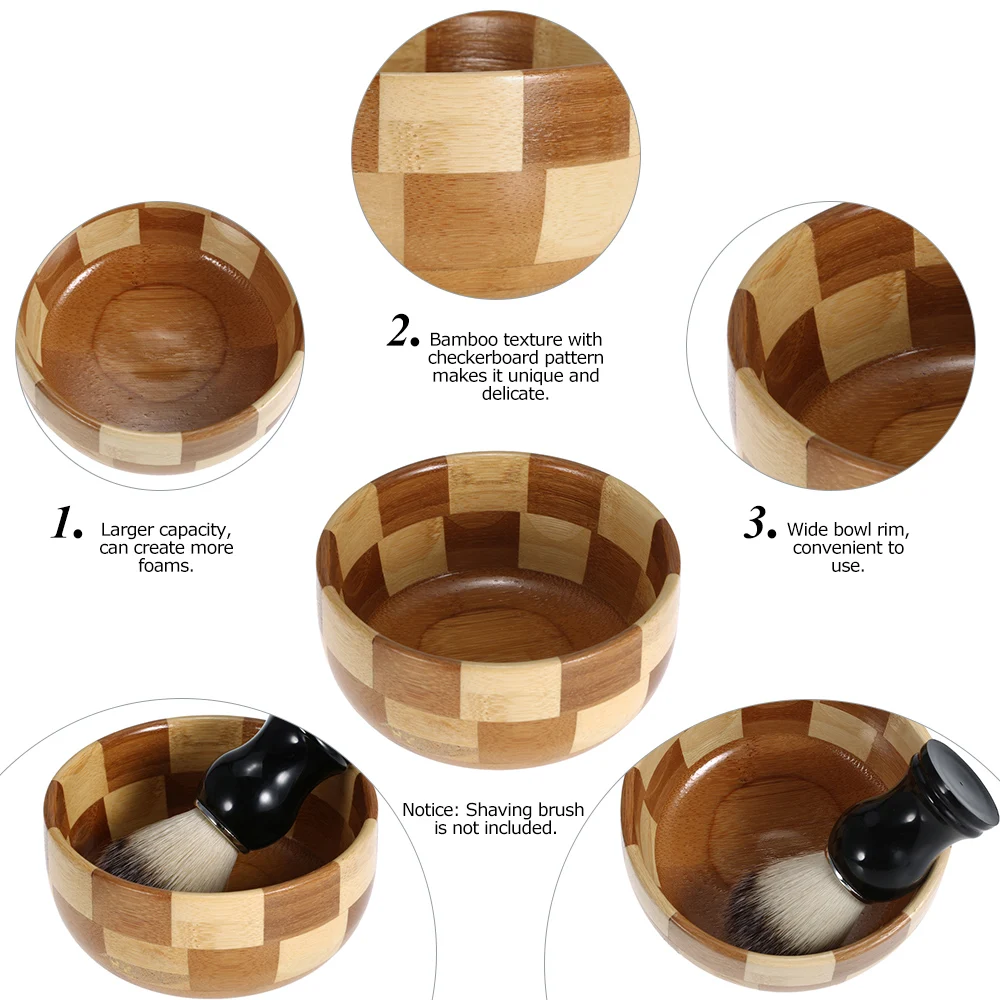 2. Bamboo texture with checkerboard pattern makes it unique and delicate.

1. Larger capacity, can create more foams.

3. Wide bowl rim, convenient to use.

Notice: Shaving brush is not included.