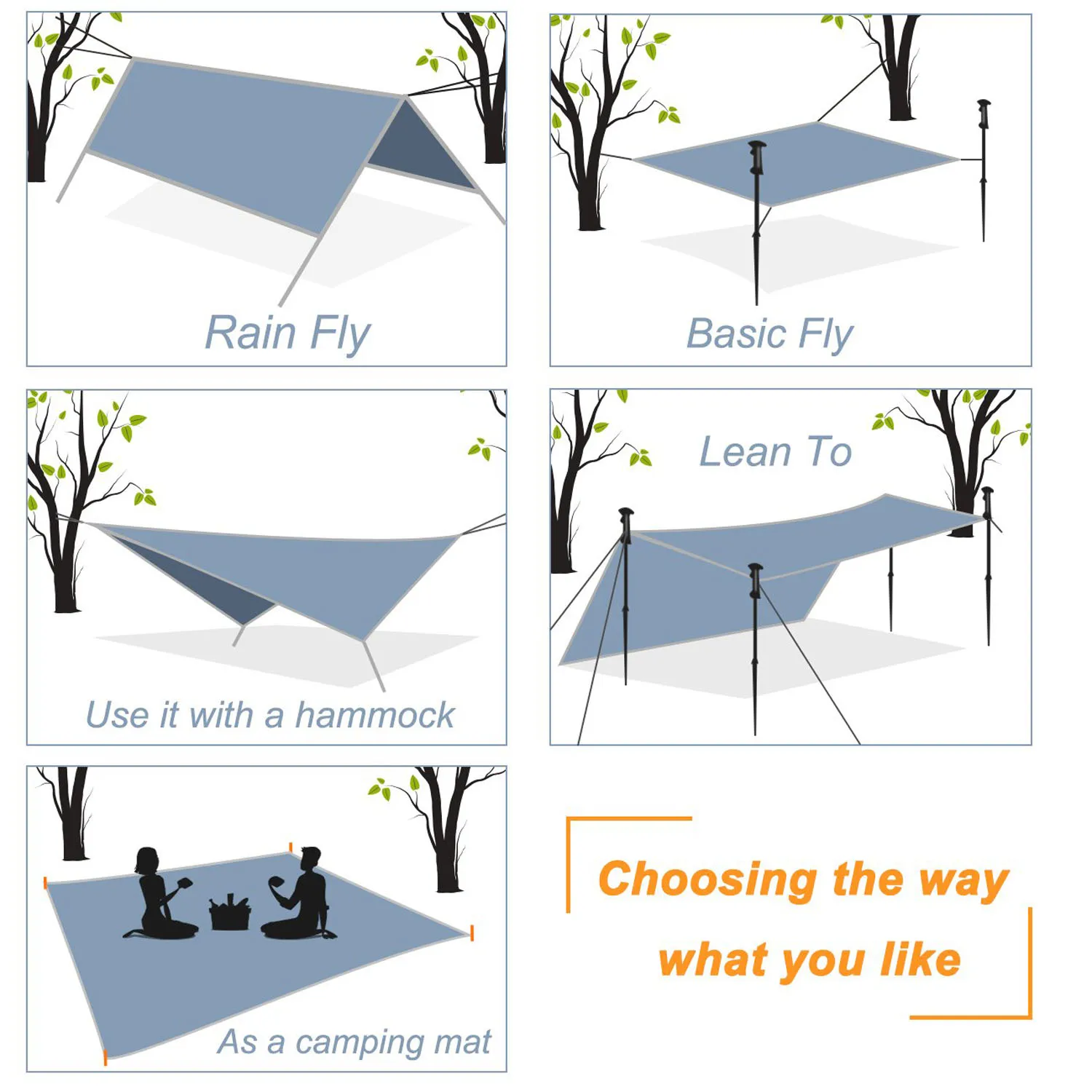 Rain Fly

Basic Fly

Use it with a hammock

Lean To

As a camping mat

Choosing the way what you like