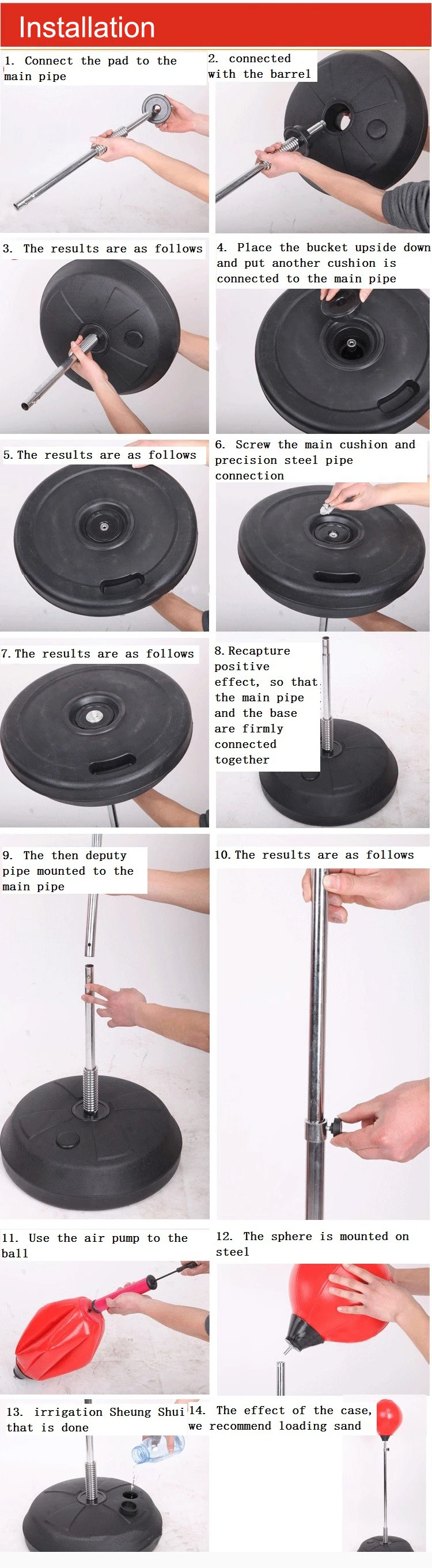 Installation

1. Connect the pad to the main pipe

2. connected with the barrel

3. The results are as follows

4. Place the bucket upside down and put another cushion is connected to the main pipe

5. The results are as follows

6. Screw the main cushion and precision steel pipe connection

7. The results are as follows

8. Recapture positive effect, so that the main pipe and the base are firmly connected together

9. The then deputy pipe mounted to the main pipe

10. The results are as follows

11. Use the air pump to the ball

12. The sphere is mounted on steel

13. irrigation Sheung Shui that is done

14. The effect of the case, we recommend loading sand