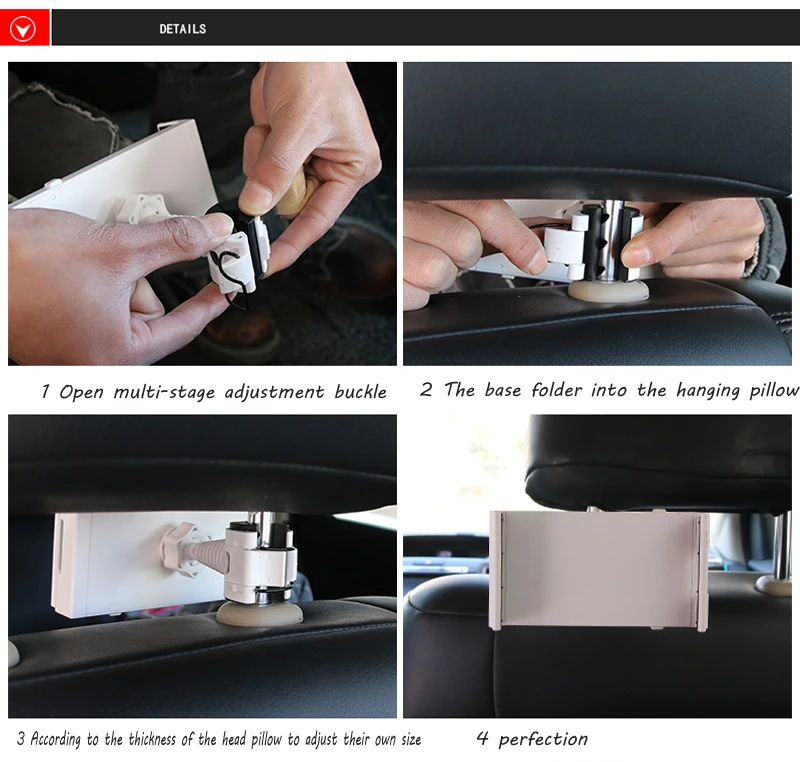 DETAILS

1 Open multi-stage adjustment buckle

2 The base folder into the hanging pillow

3 According to the thickness of the head pillow to adjust their own size

4 perfection