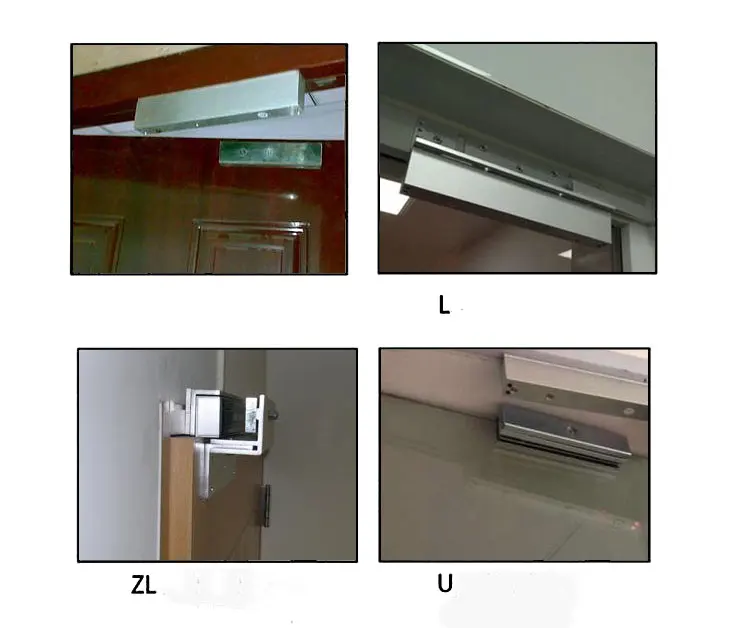 L

ZL

U