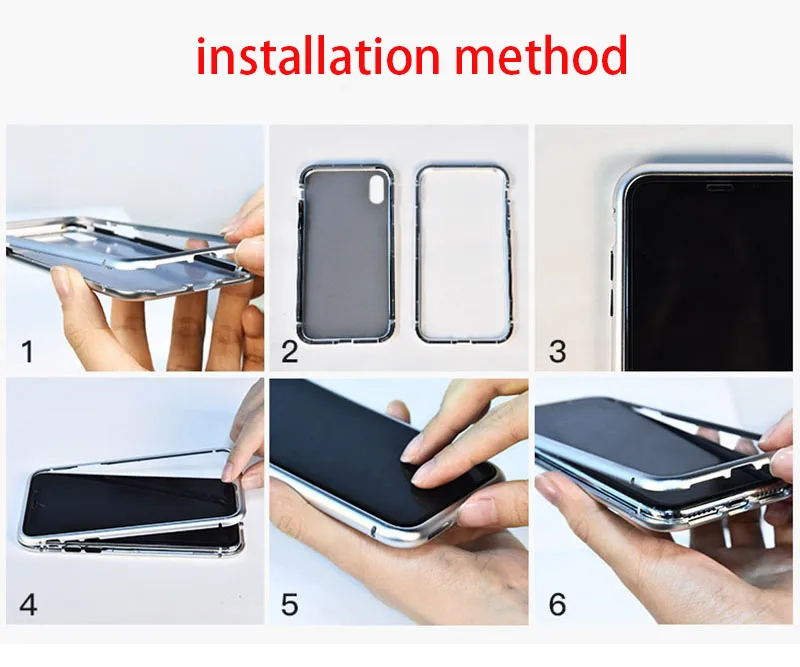 installation method

1

2

3

4

5

6