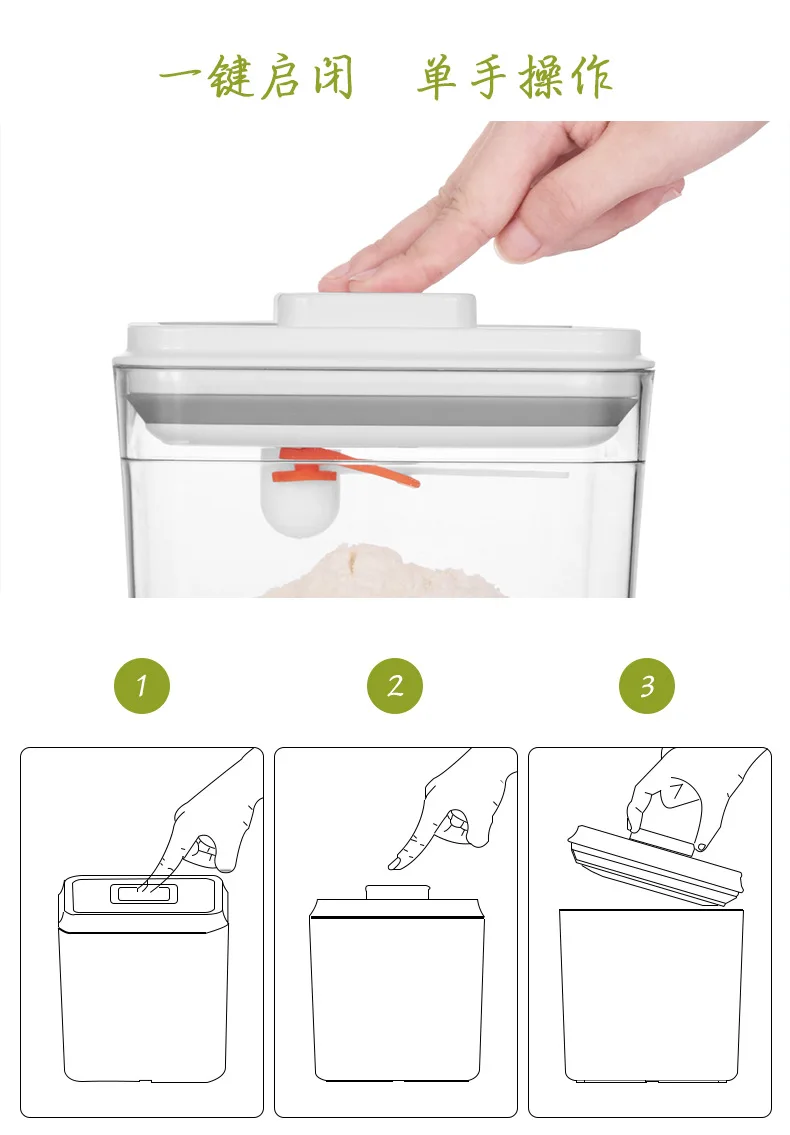 一键启闭　单手操作

1

2

3