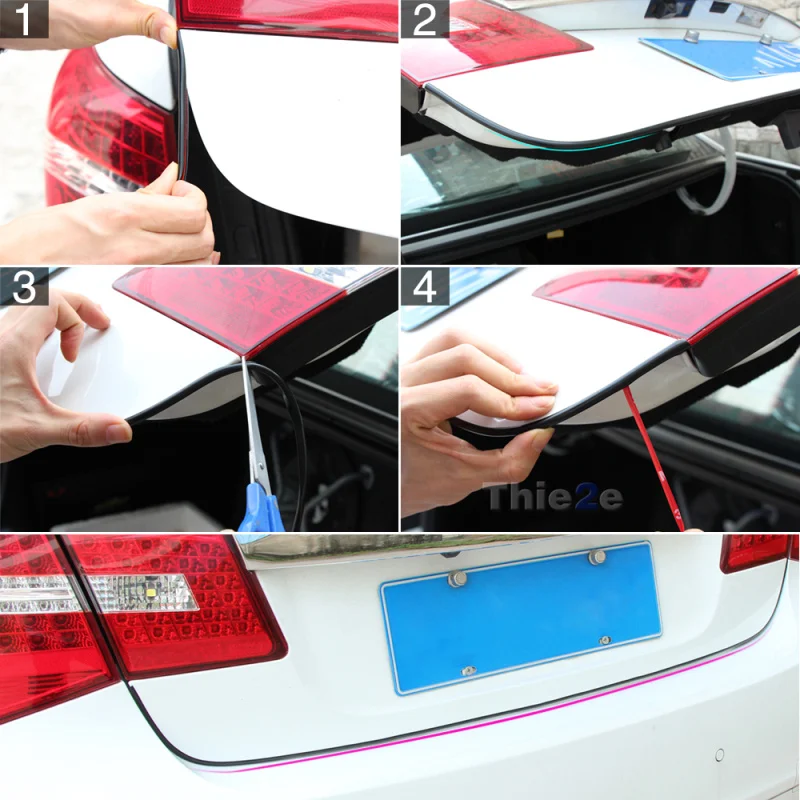 1

2

3

4

Thie2e