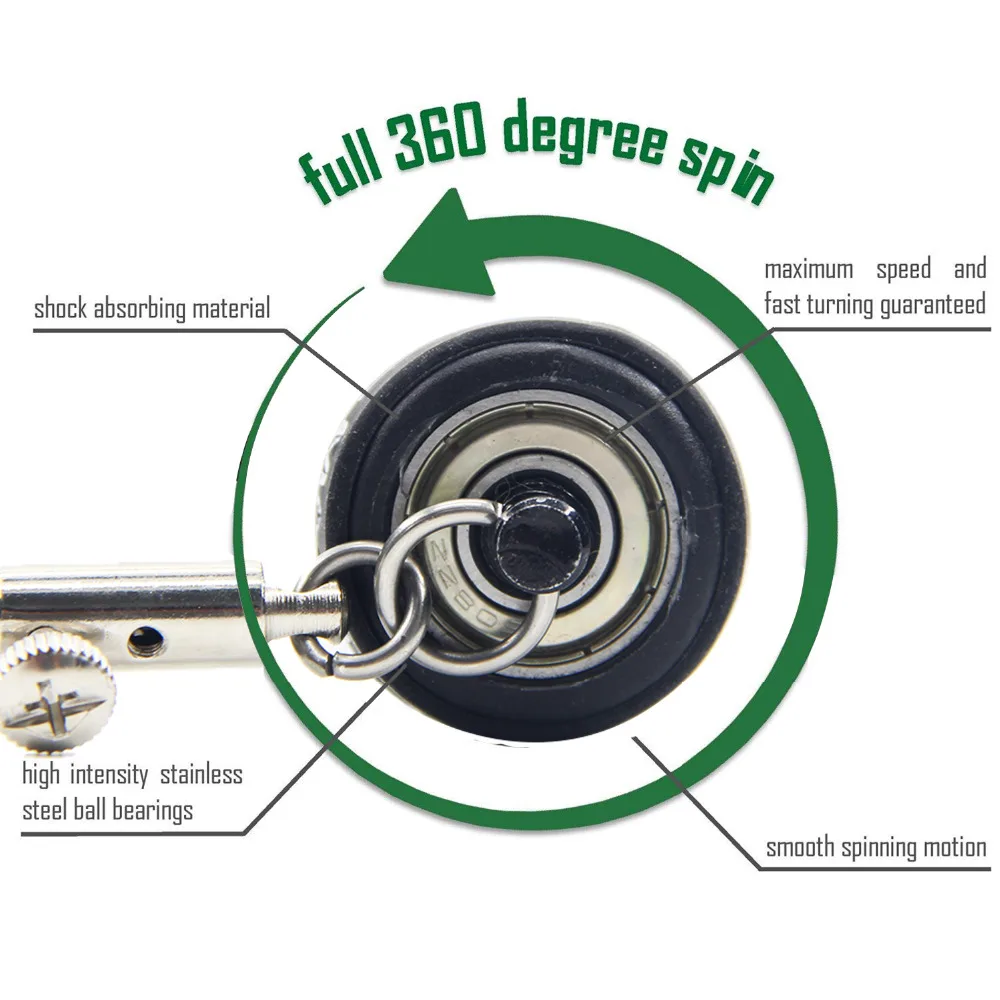 full 360 degree spin

shock absorbing material

maximum speed and fast turning guaranteed

high intensity stainless steel ball bearings

smooth spinning motion