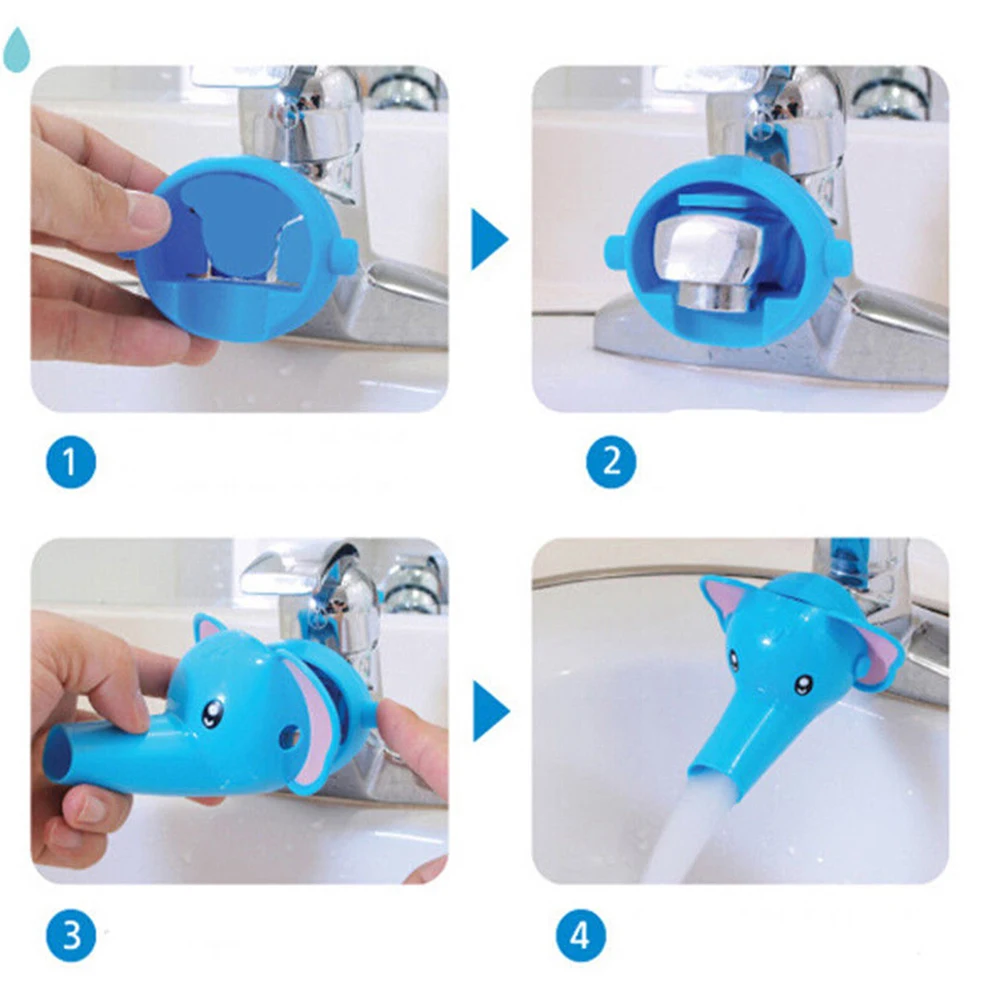 1

2

3

4