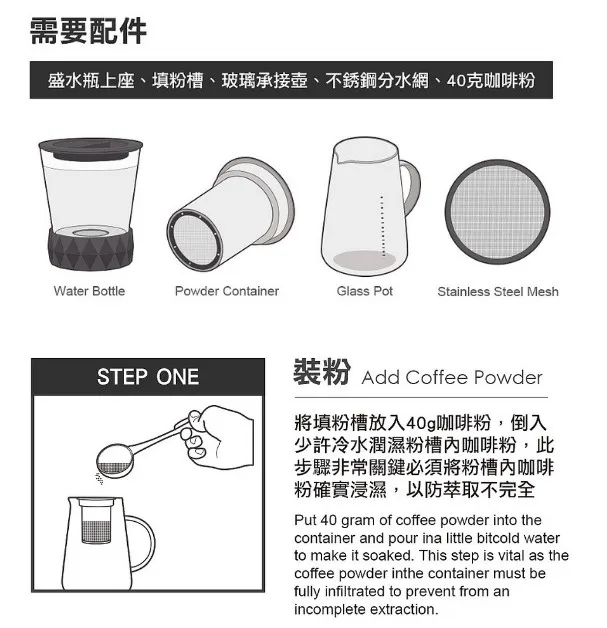 需要配件

盛水瓶上座、填粉槽、玻璃承接壺、不銹鋼分水網、40克咖啡粉

Water Bottle

Powder Container

Glass Pot

Stainless Steel Mesh

STEP ONE

裝粉 Add Coffee Powder

將填粉槽放入40g咖啡粉，倒入少許冷水潤濕粉槽內咖啡粉，此步驟非常關鍵必須將粉槽內咖啡粉確實浸濕，以防萃取不完全

Put 40 gram of coffee powder into the container and pour ina little bitcold water to make it soaked. This step is vital as the coffee powder inthe container must be fully infiltrated to prevent from an incomplete extraction.