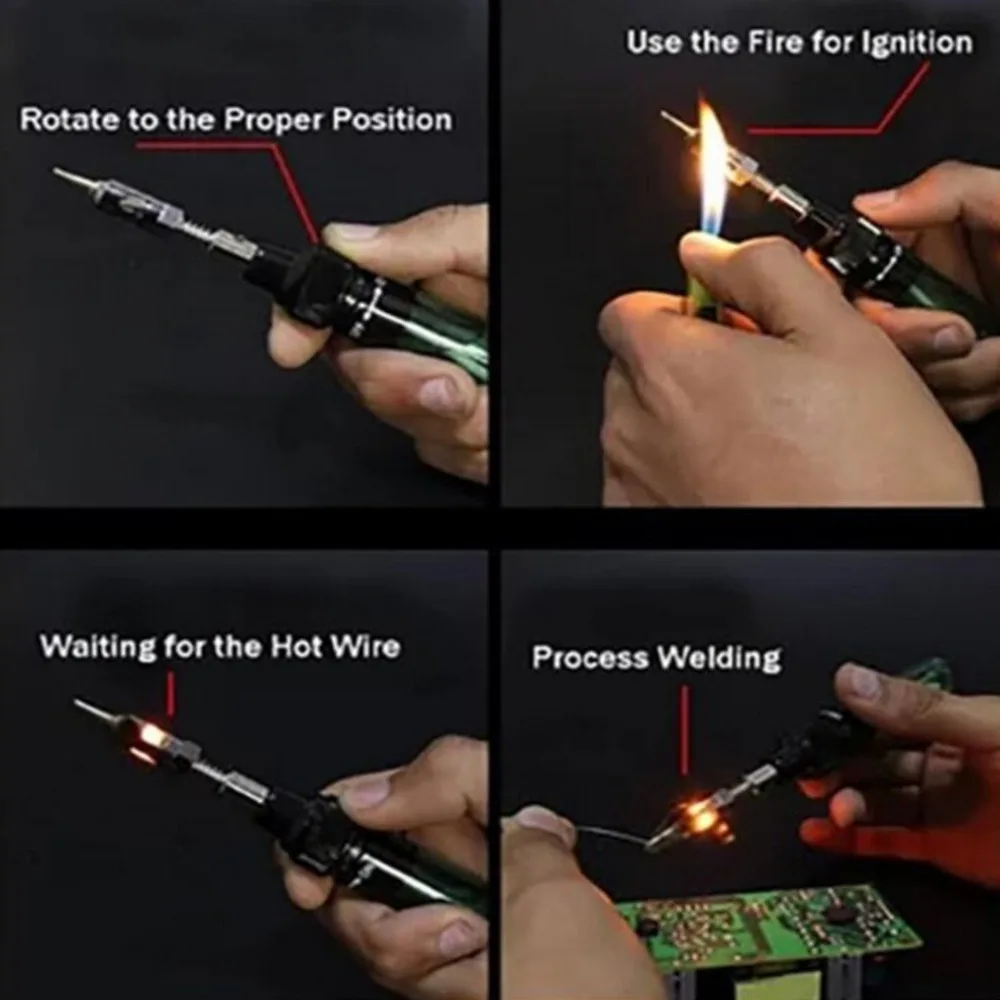 Rotate to the Proper Position

Use the Fire for Ignition

Waiting for the Hot Wire

Process Welding