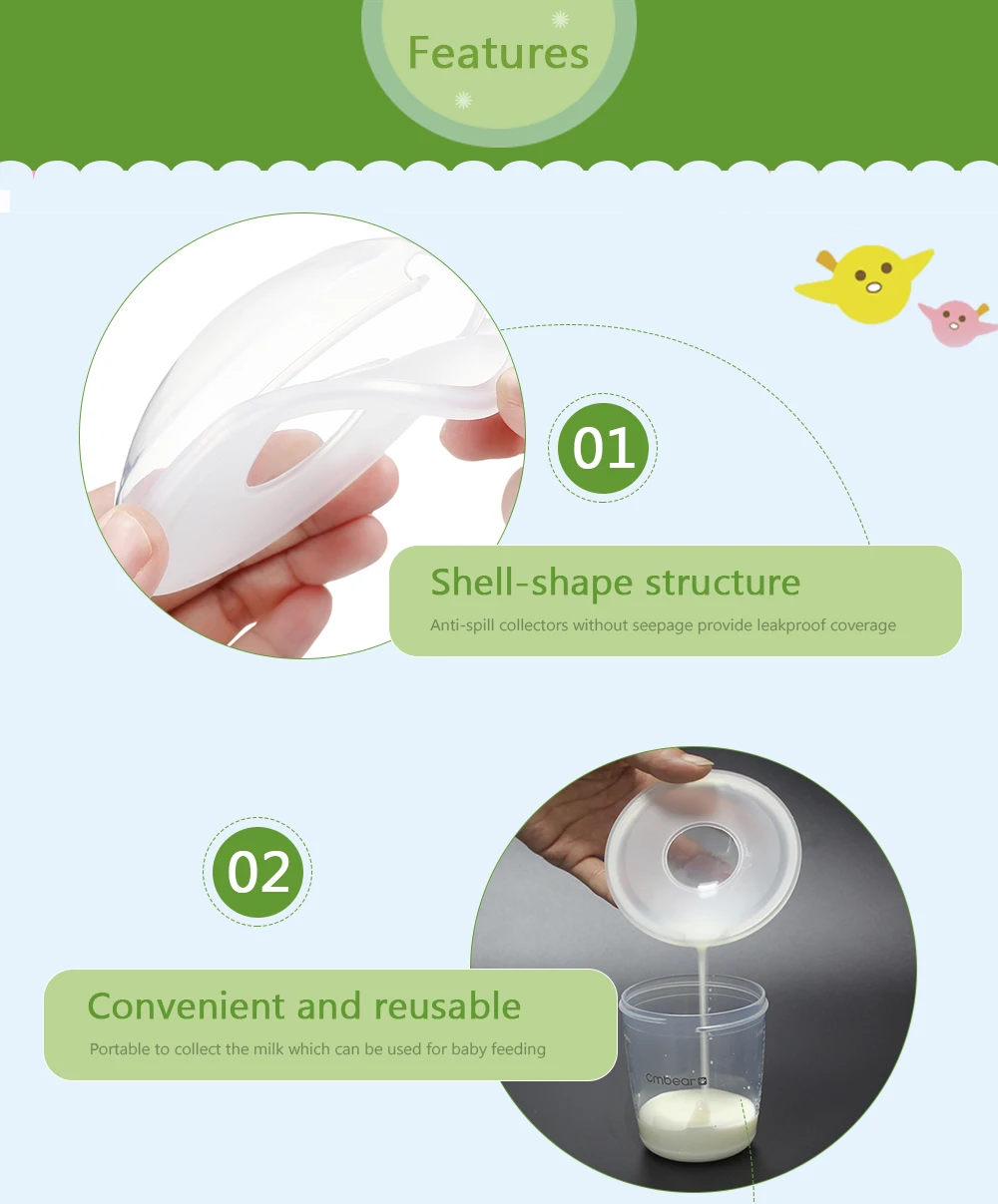 Features

01

Shell-shape structure

Anti-spill collectors without seepage provide leakproof coverage

02

Convenient and reusable

Portable to collect the milk which can be used for baby feeding

cmbear