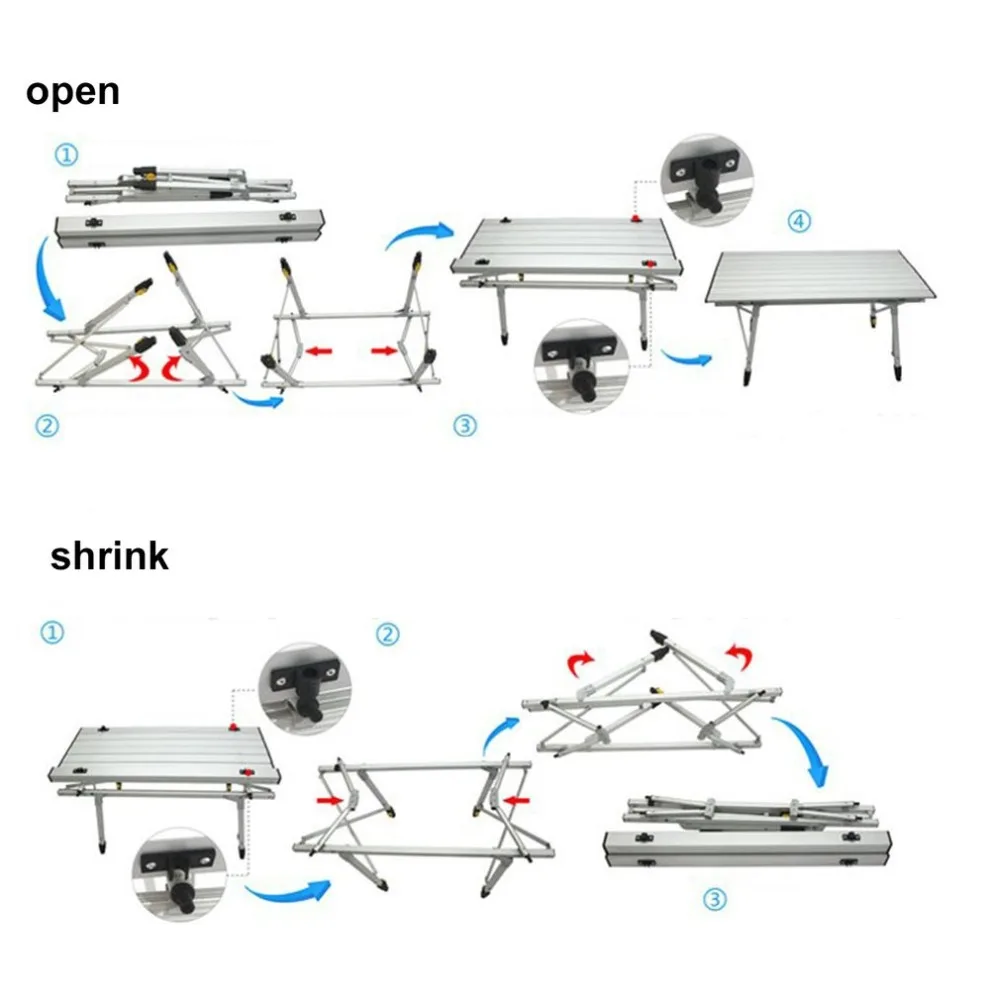 open

①

②

③

④

shrink

①

②

③