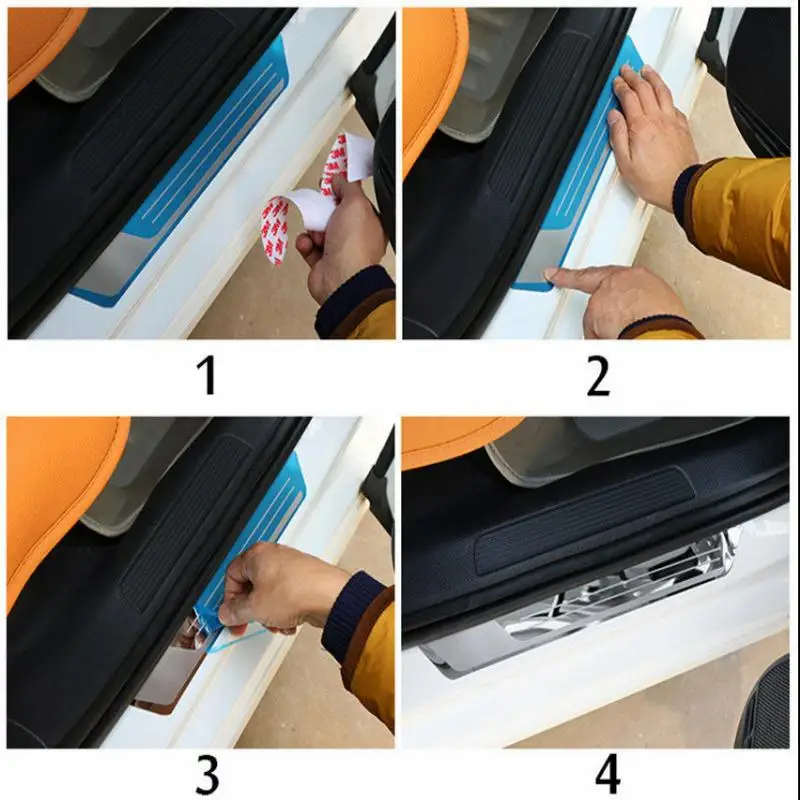 1

2

3

4