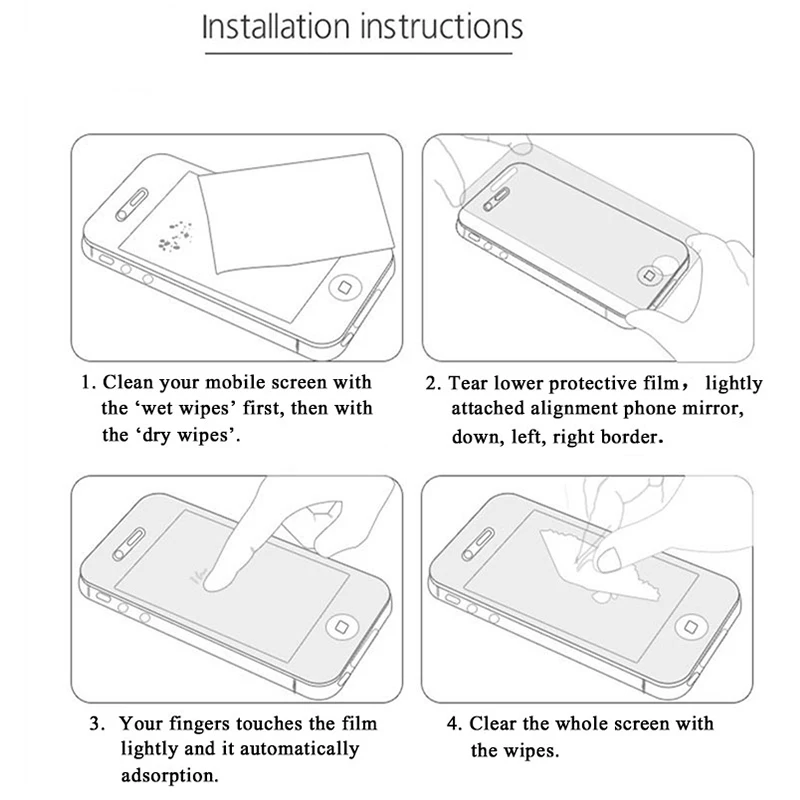 Installation instructions

1. Clean your mobile screen with the ‘wet wipes’ first, then with the ‘dry wipes’.

2. Tear lower protective film， lightly attached alignment phone mirror, down, left, right border.

3. Your fingers touches the film lightly and it automatically adsorption.

4. Clear the whole screen with the wipes.