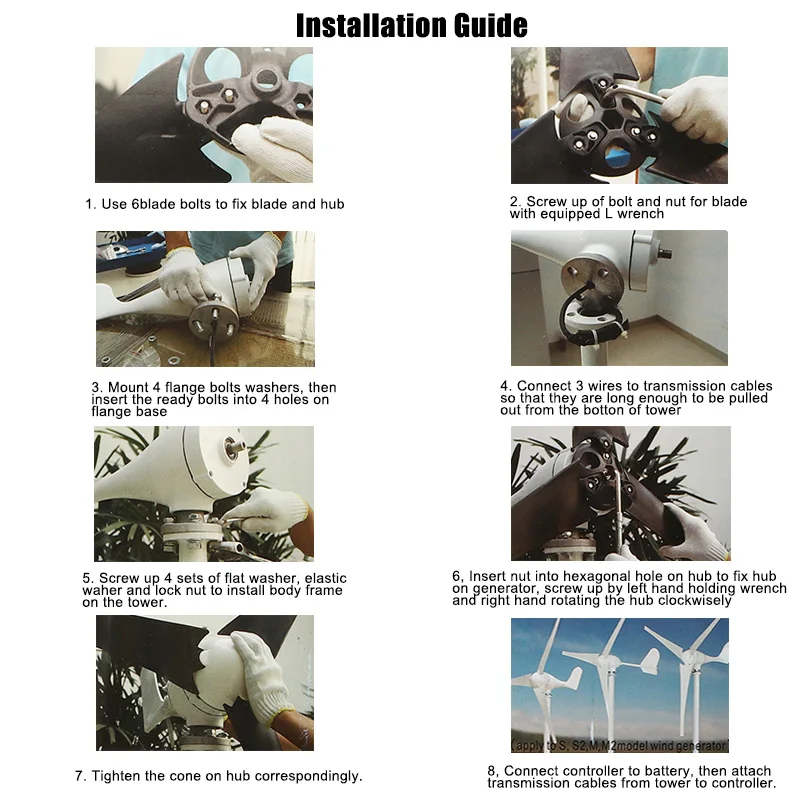 Installation Guide

1. Use 6blade bolts to fix blade and hub

2. Screw up of bolt and nut for blade with equipped L wrench

3. Mount 4 flange bolts washers, then insert the ready bolts into 4 holes on flange base

4. Connect 3 wires to transmission cables so that they are long enough to be pulled out from the botton of tower

5. Screw up 4 sets of flat washer, elastic waher and lock nut to install body frame on the tower.

6, Insert nut into hexagonal hole on hub to fix hub on generator, screw up by left hand holding wrench and right hand rotating the hub clockwisely

7. Tighten the cone on hub correspondingly.

(apply to S, S2,M,M2model wind generator)

8, Connect controller to battery, then attach transmission cables from tower to controller.