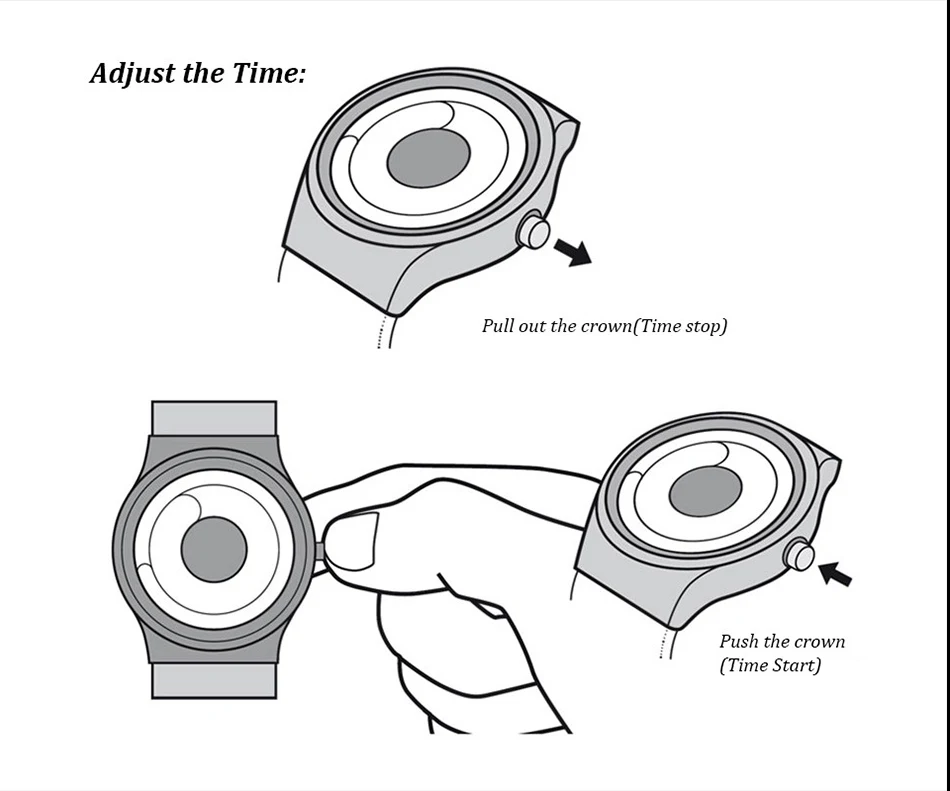 Adjust the Time:

Pull out the crown(Time stop)

Push the crown
(Time Start)