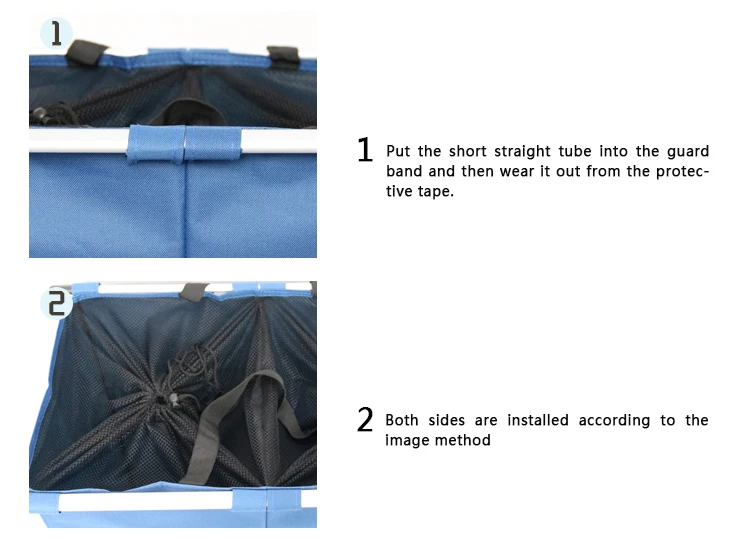 1

1 Put the short straight tube into the guard band and then wear it out from the protective tape.

2

2 Both sides are installed according to the image method