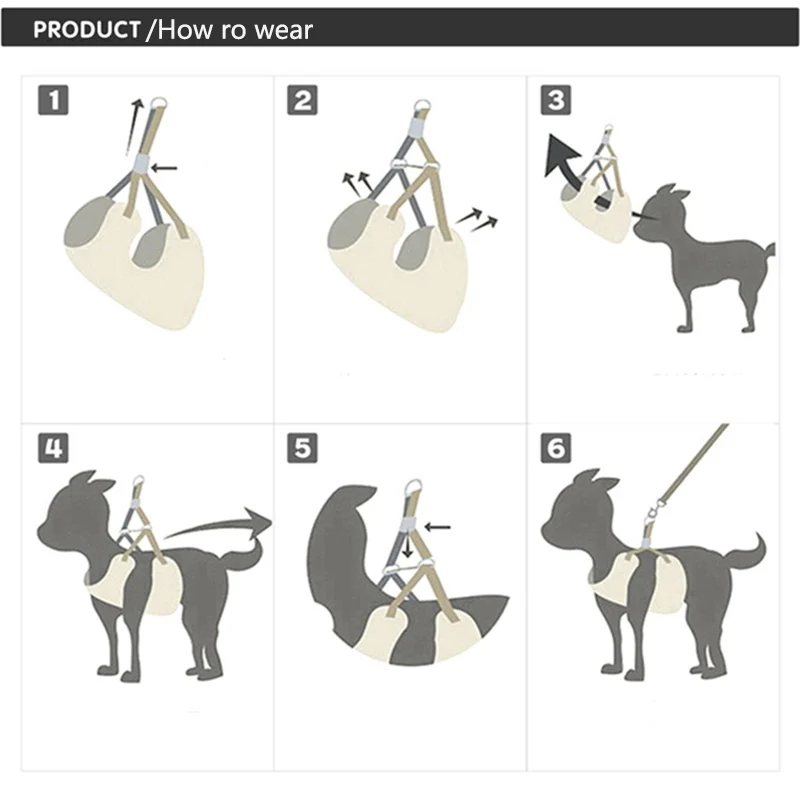 PRODUCT /How ro wear

1

2

3

4

5

6