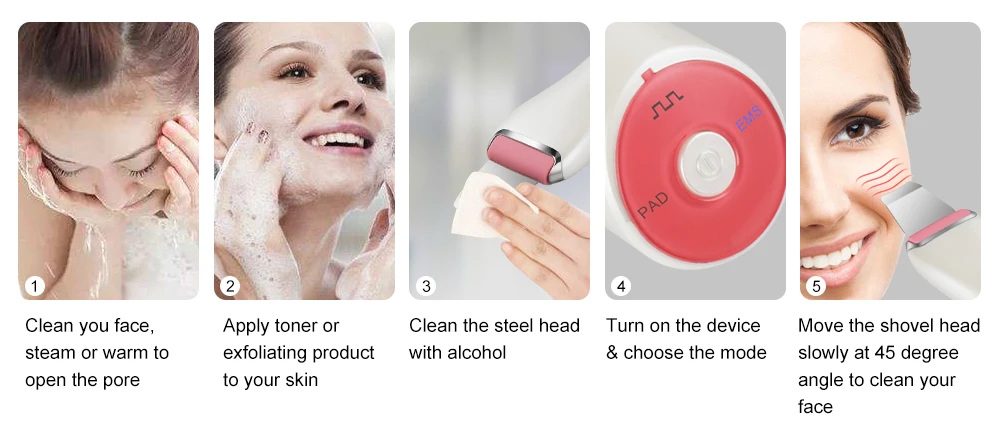 1
Clean you face, steam or warm to open the pore

2
Apply toner or exfoliating product to your skin

3
Clean the steel head with alcohol

EMS
PAD
4
Turn on the device & choose the mode

5
Move the shovel head slowly at 45 degree angle to clean your face