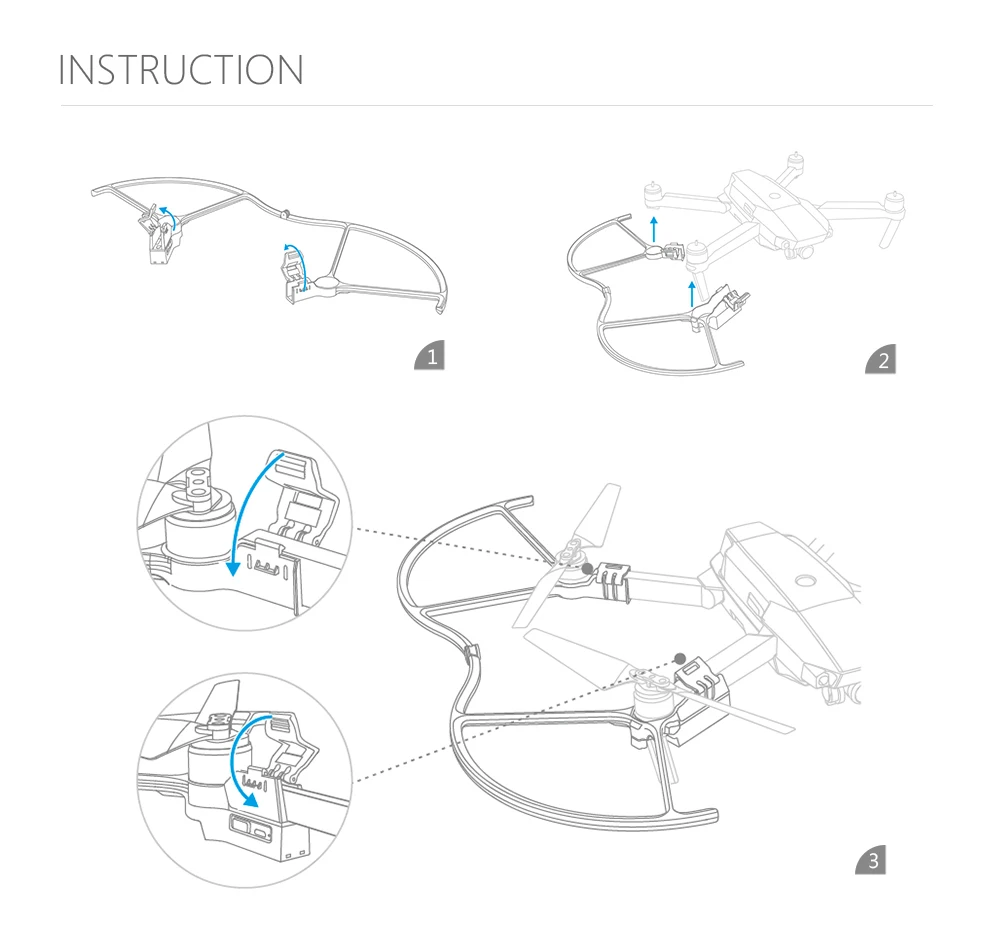 INSTRUCTION

1

2

3