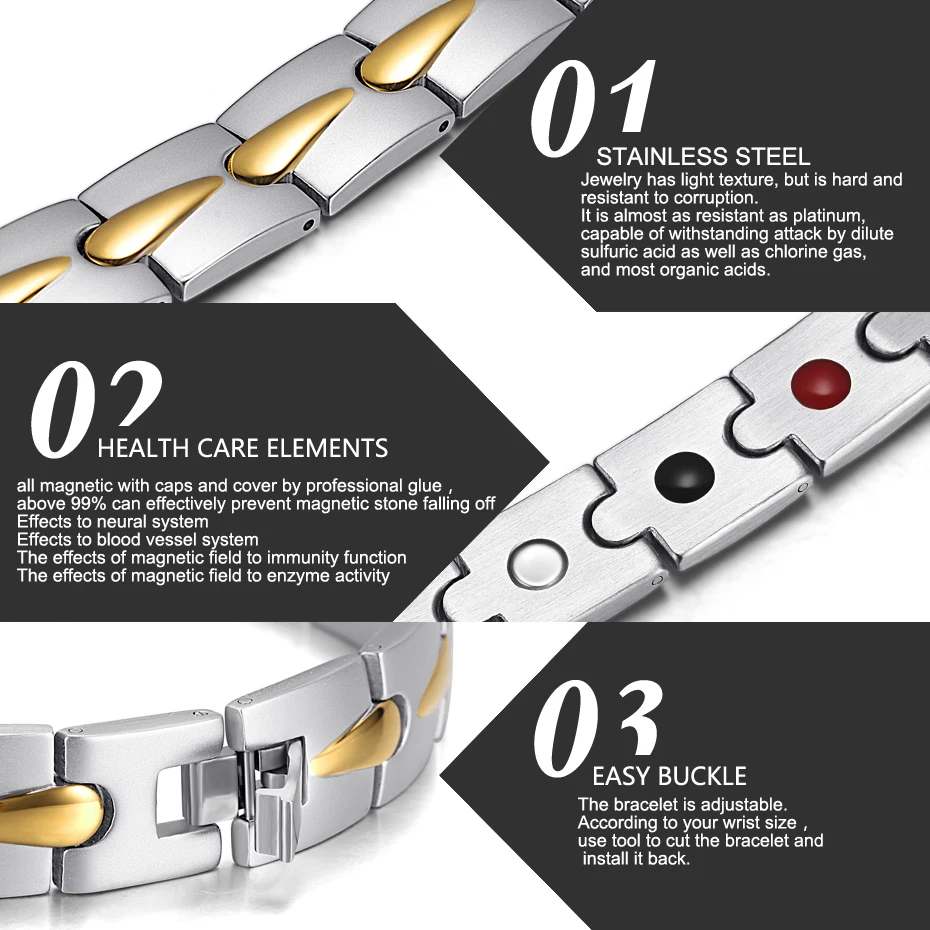 01
STAINLESS STEEL
Jewelry has light texture, but is hard and resistant to corruption.
It is almost as resistant as platinum, capable of withstanding attack by dilute sulfuric acid as well as chlorine gas, and most organic acids.

02
HEALTH CARE ELEMENTS
all magnetic with caps and cover by professional glue ,
above 99% can effectively prevent magnetic stone falling off
Effects to neural system
Effects to blood vessel system
The effects of magnetic field to immunity function
The effects of magnetic field to enzyme activity

03
EASY BUCKLE
The bracelet is adjustable.
According to your wrist size ,
use tool to cut the bracelet and install it back.