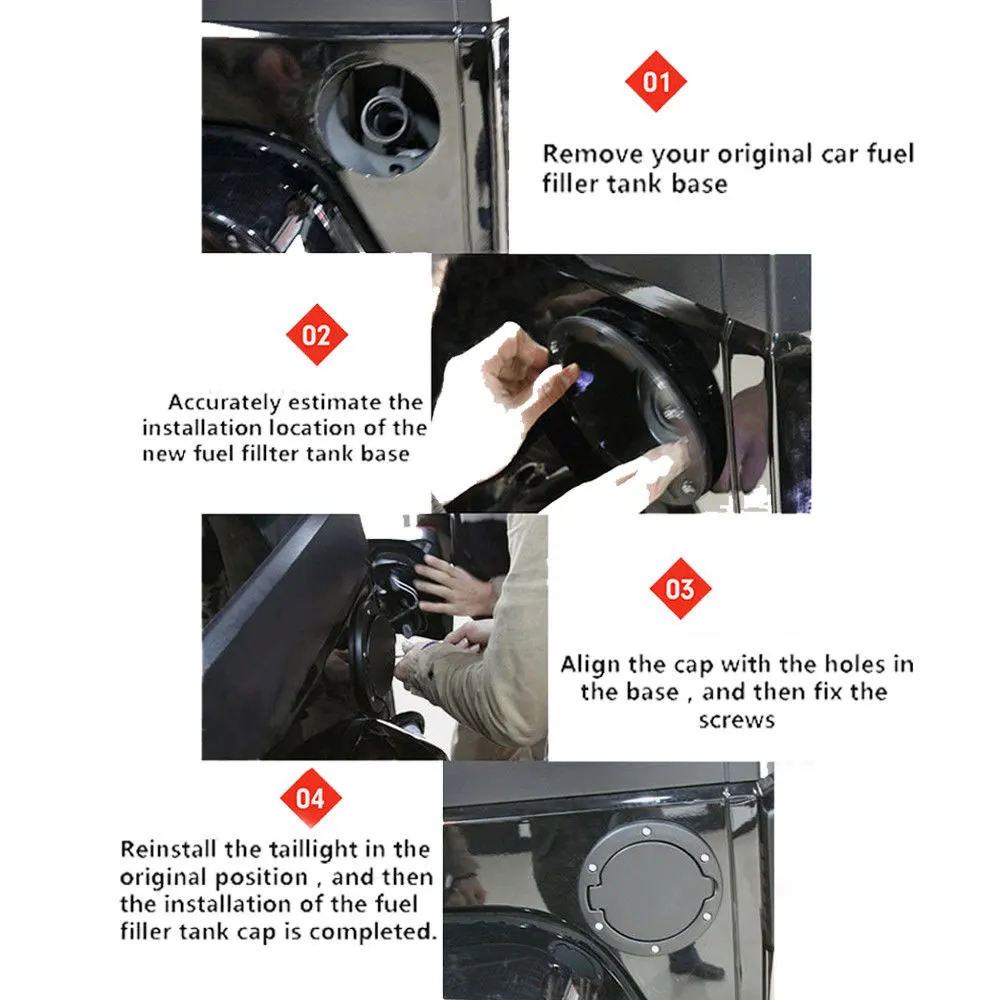 01

Remove your original car fuel filler tank base

02

Accurately estimate the installation location of the new fuel fillter tank base

03

Align the cap with the holes in the base , and then fix the screws

04

Reinstall the taillight in the original position , and then the installation of the fuel filler tank cap is completed.