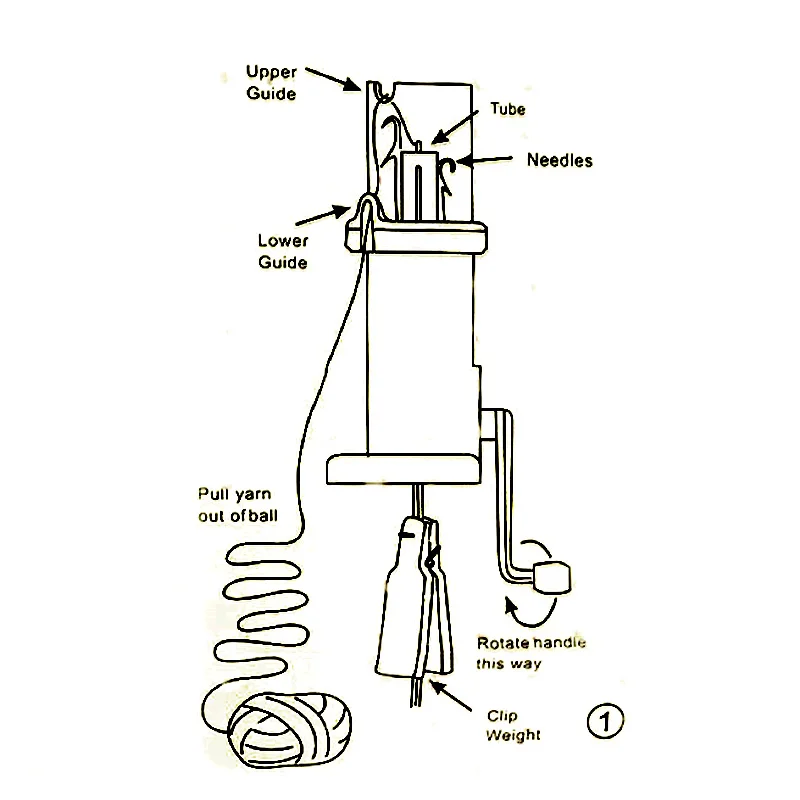 Upper Guide

Tube

Needles

Lower Guide

Pull yarn out of ball

Rotate handle this way

Clip Weight

1