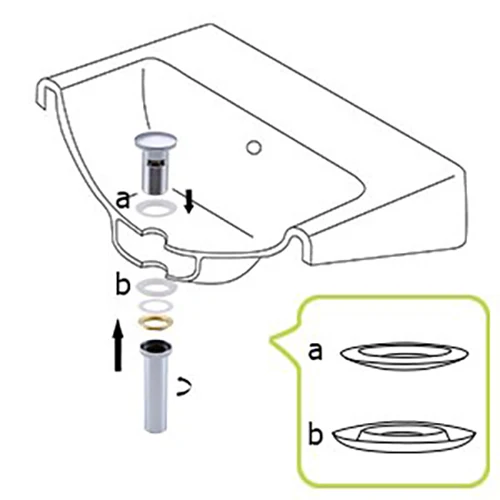 a
b
a
b