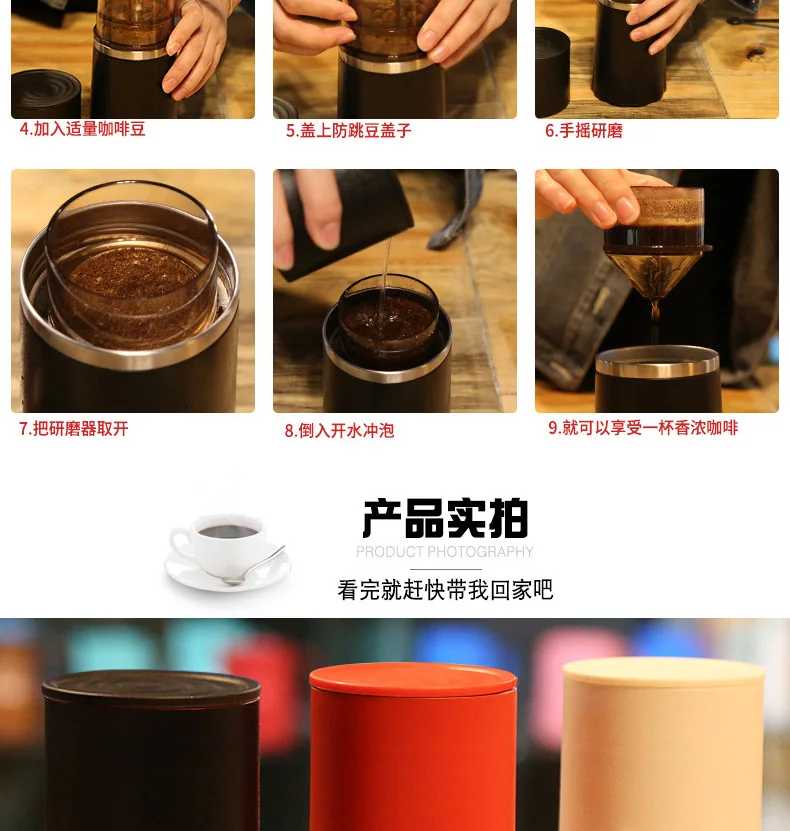 4.加入适量咖啡豆

5.盖上防跳豆盖子

6.手摇研磨

7.把研磨器取开

8.倒入开水冲泡

9.就可以享受一杯香浓咖啡

产品实拍

PRODUCT PHOTOGRAPHY

看完就赶快带我回家吧