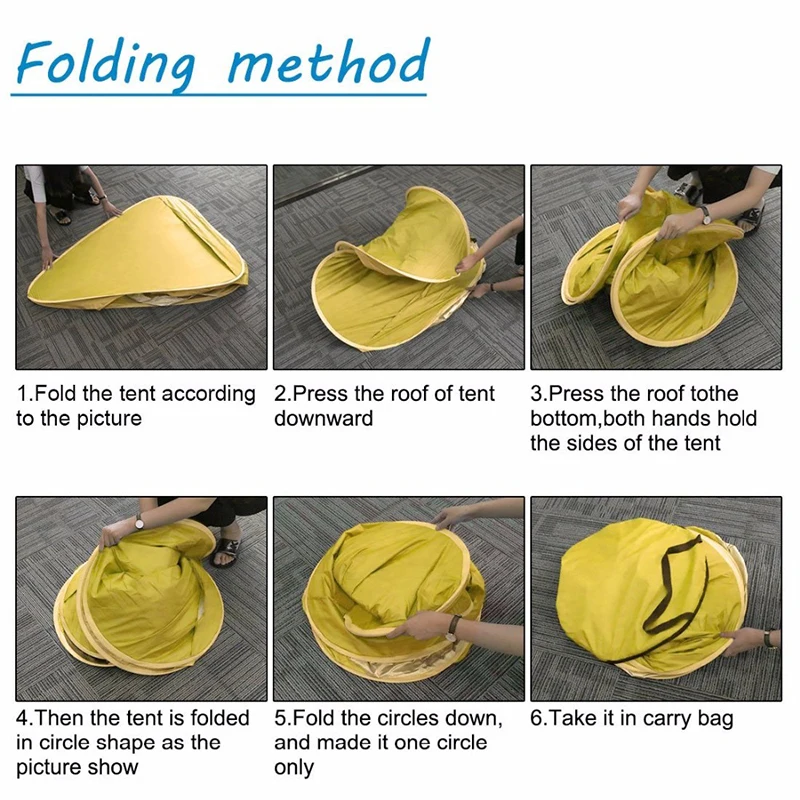 Folding method

1.Fold the tent according to the picture

2.Press the roof of tent downward

3.Press the roof tothe bottom,both hands hold the sides of the tent

4.Then the tent is folded in circle shape as the picture show

5.Fold the circles down, and made it one circle only

6.Take it in carry bag