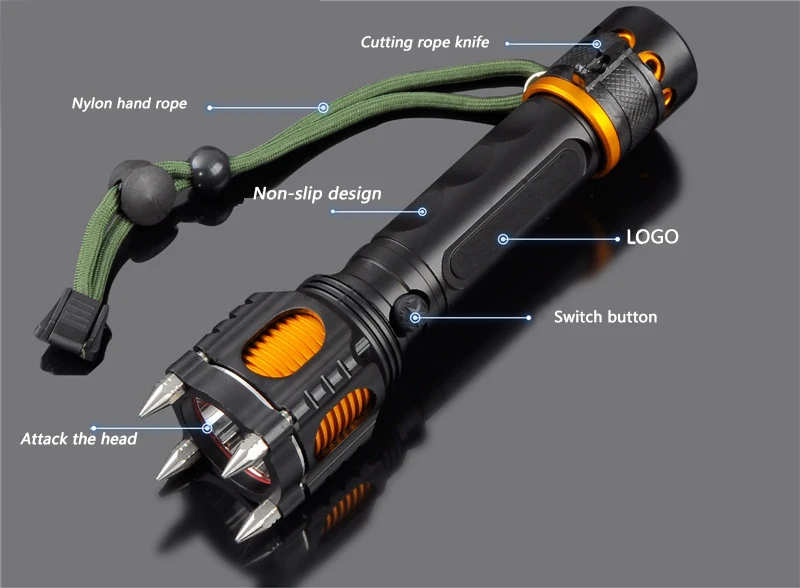 Cutting rope knife

Nylon hand rope

Non-slip design

LOGO

Switch button

Attack the head