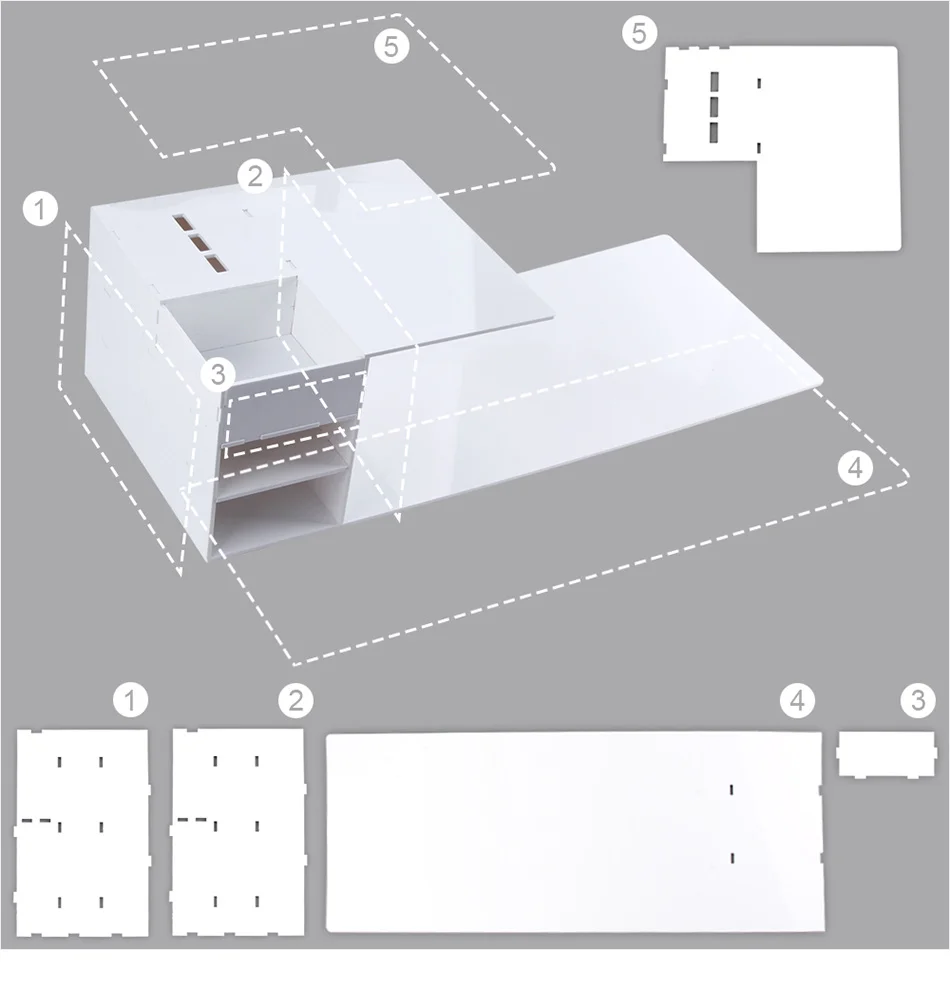 5
5
2
1
3
4
1
2
4
3