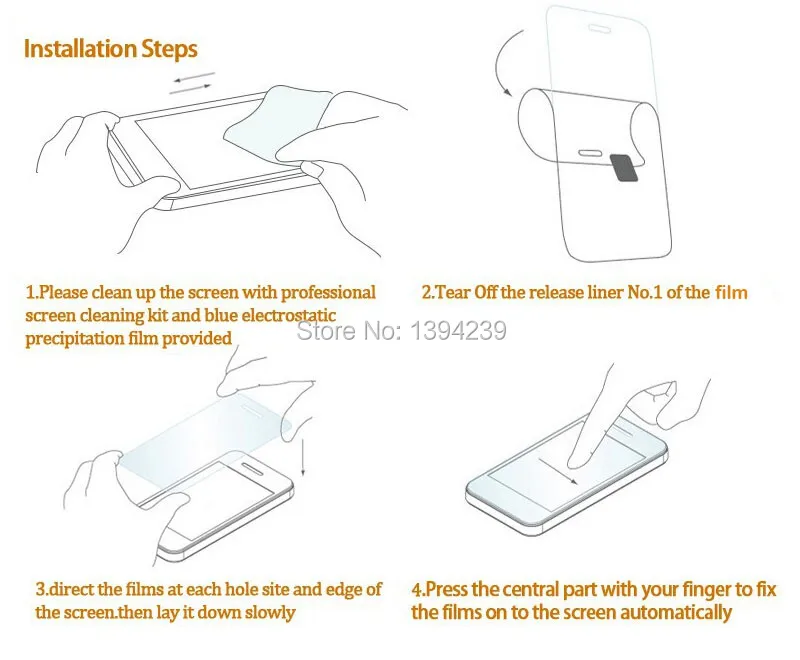 Installation Steps

1.Please clean up the screen with professional screen cleaning kit and blue electrostatic precipitation film provided

2.Tear Off the release liner No.1 of the film

Store No: 1394239

3.direct the films at each hole site and edge of the screen.then lay it down slowly

4.Press the central part with your finger to fix the films on to the screen automatically