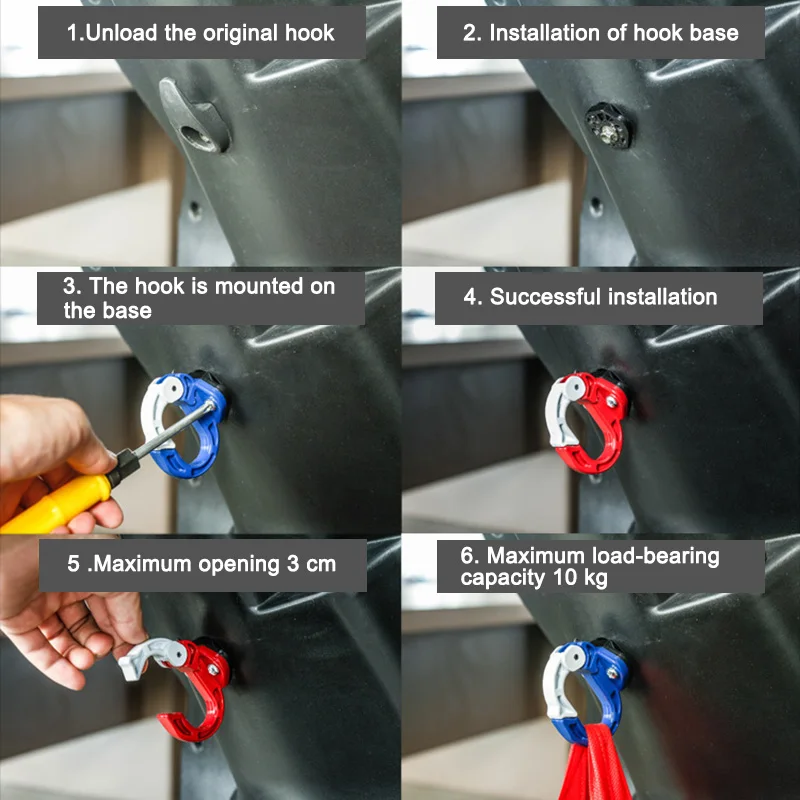 1.Unload the original hook

2. Installation of hook base

3. The hook is mounted on the base

4. Successful installation

5 .Maximum opening 3 cm

6. Maximum load-bearing capacity 10 kg