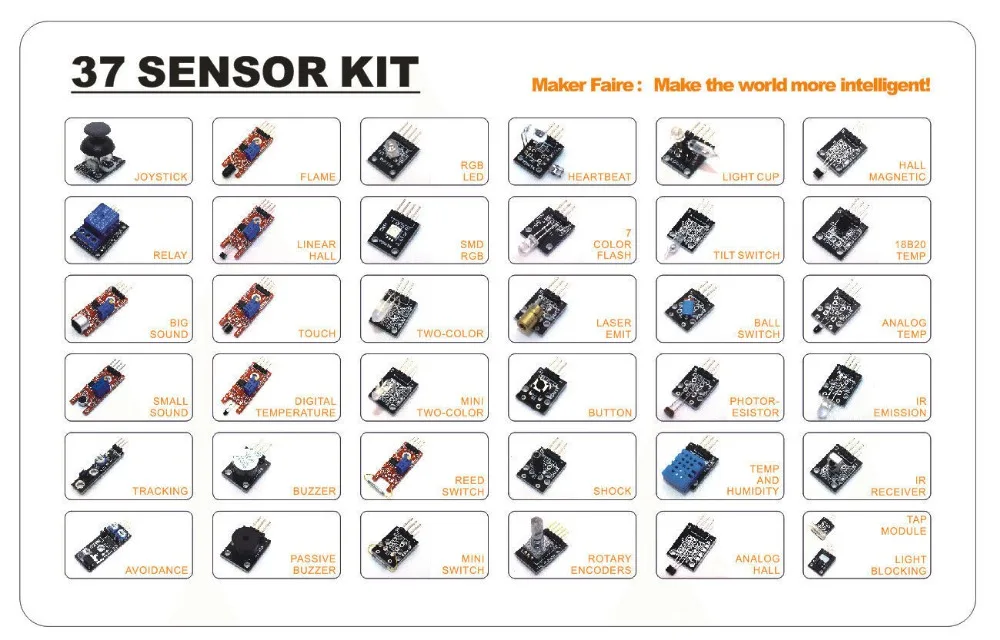 37 SENSOR KIT

Maker Faire : Make the world more intelligent!

JOYSTICK

FLAME

RGB LED

HEARTBEAT

LIGHT CUP

HALL MAGNETIC

RELAY

LINEAR HALL

SMD RGB

7 COLOR FLASH

TILT SWITCH

18B20 TEMP

BIG SOUND

TOUCH

TWO-COLOR

LASER EMIT

BALL SWITCH

ANALOG TEMP

SMALL SOUND

DIGITAL TEMPERATURE

MINI TWO-COLOR

BUTTON

PHOTOR-ESISTOR

IR EMISSION

TRACKING

BUZZER

REED SWITCH

SHOCK

TEMP AND HUMIDITY

IR RECEIVER

AVOIDANCE

PASSIVE BUZZER

MINI SWITCH

ROTARY ENCODERS

ANALOG HALL

TAP MODULE

LIGHT BLOCKING