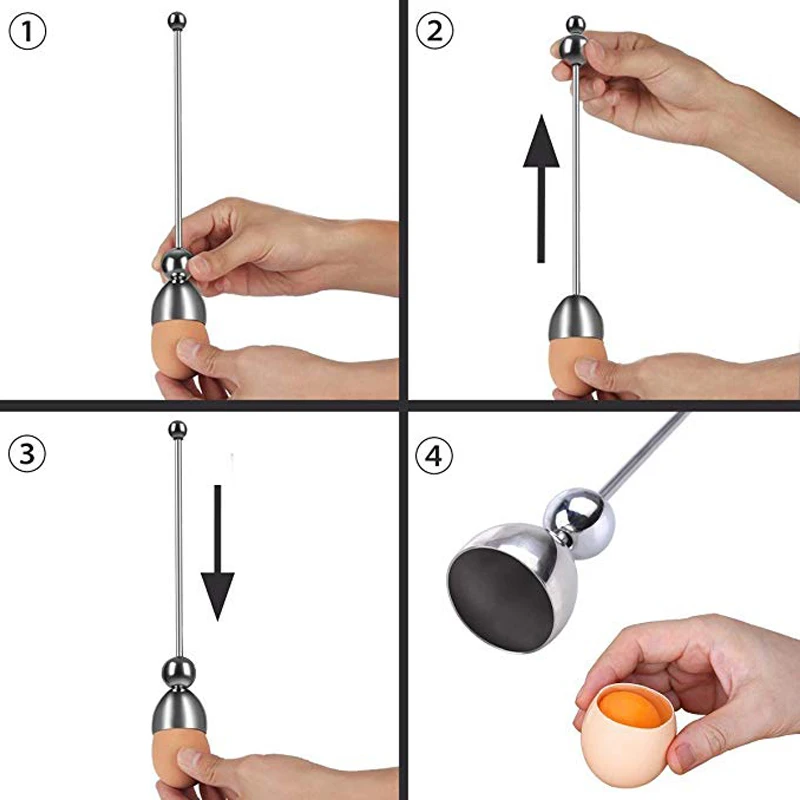 ①
②
③
④