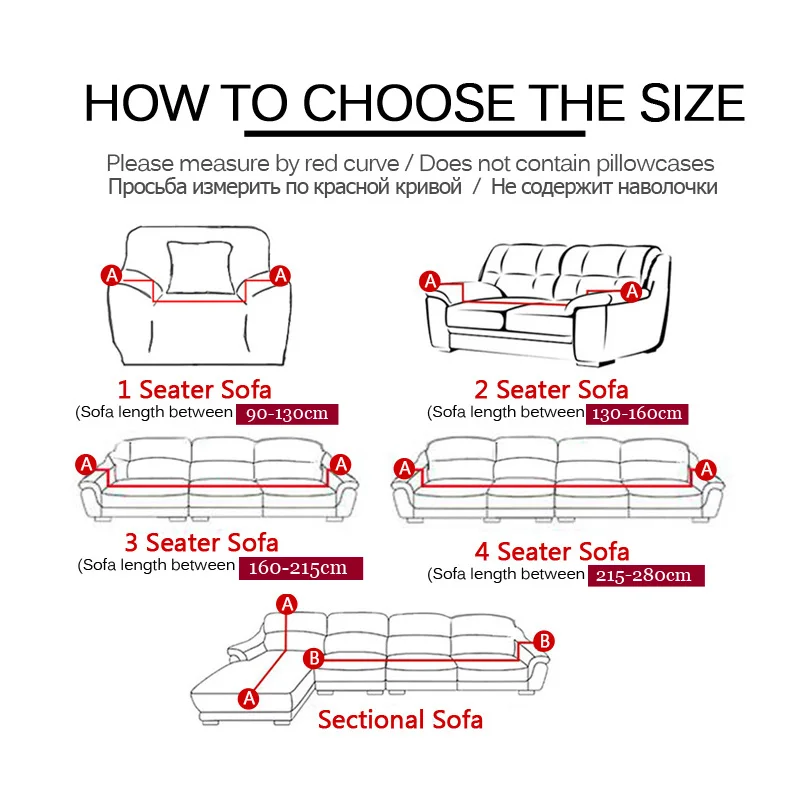 HOW TO CHOOSE THE SIZE

Please measure by red curve / Does not contain pillowcases
Просьба измерить по красной кривой / Не содержит наволочки

A A

1 Seater Sofa
(Sofa length between 90-130cm

A A

2 Seater Sofa
(Sofa length between 130-160cm

A A

3 Seater Sofa
(Sofa length between 160-215cm

A A

4 Seater Sofa
(Sofa length between 215-280cm

A B B A

Sectional Sofa